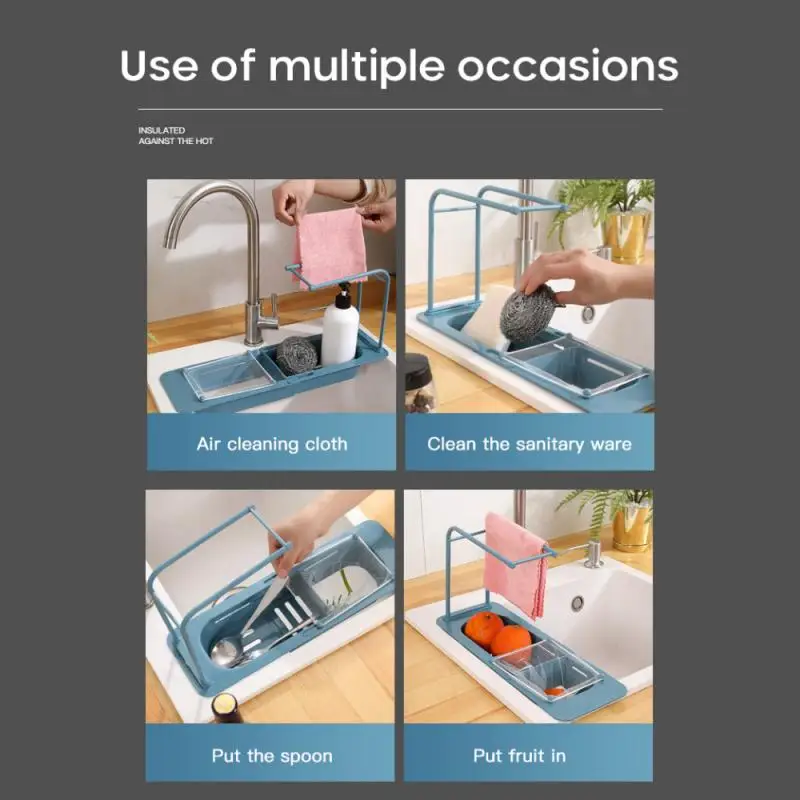 Use of multiple occasions

INSULATED
AGAINST THE HOT

Air cleaning cloth

Clean the sanitary ware

Put the spoon

Put fruit in