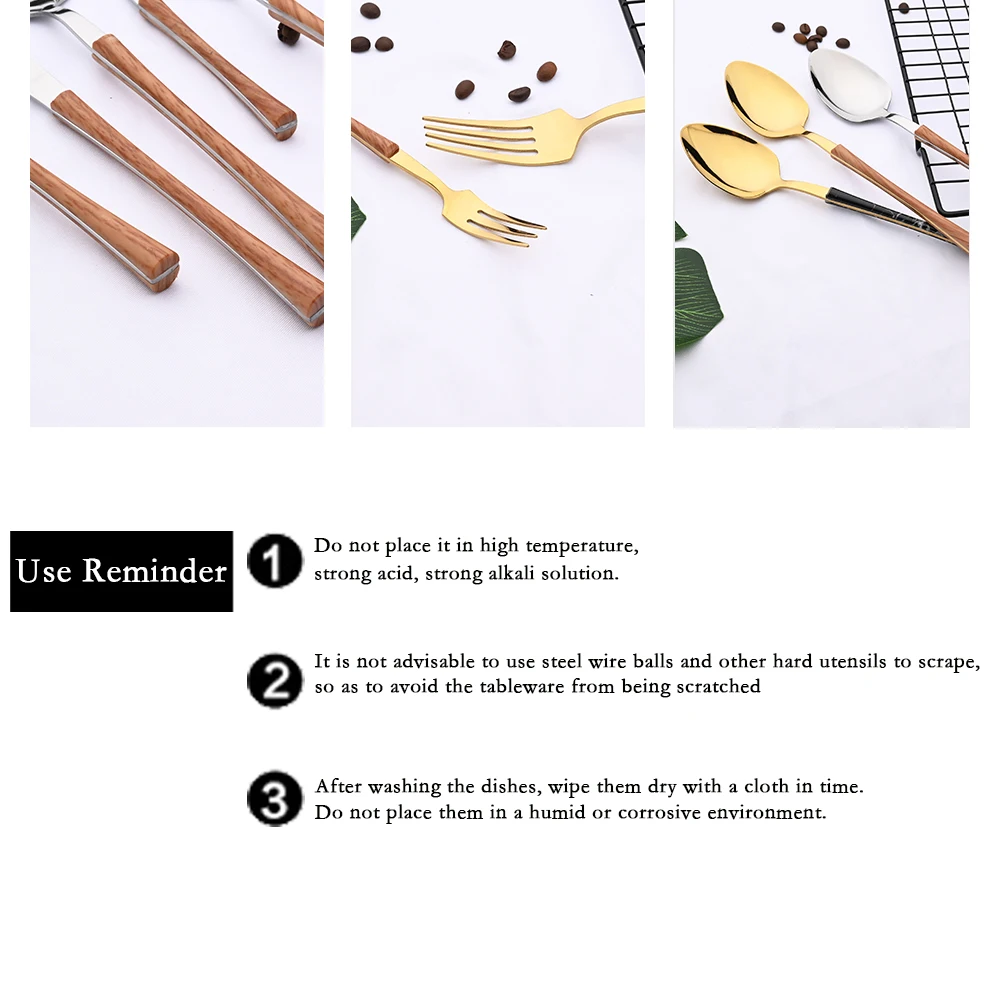 Use Reminder

1 Do not place it in high temperature, strong acid, strong alkali solution.

2 It is not advisable to use steel wire balls and other hard utensils to scrape, so as to avoid the tableware from being scratched

3 After washing the dishes, wipe them dry with a cloth in time. Do not place them in a humid or corrosive environment.