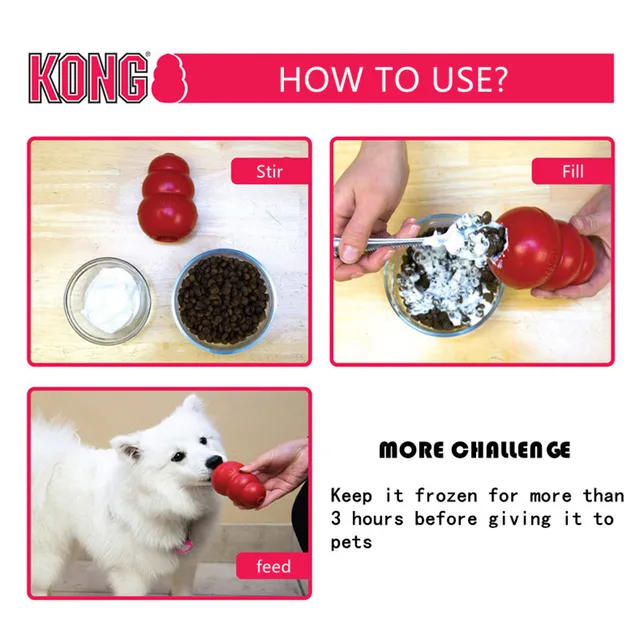 KONG® HOW TO USE?

Stir

Fill

feed

MORE CHALLENGE

Keep it frozen for more than 3 hours before giving it to pets