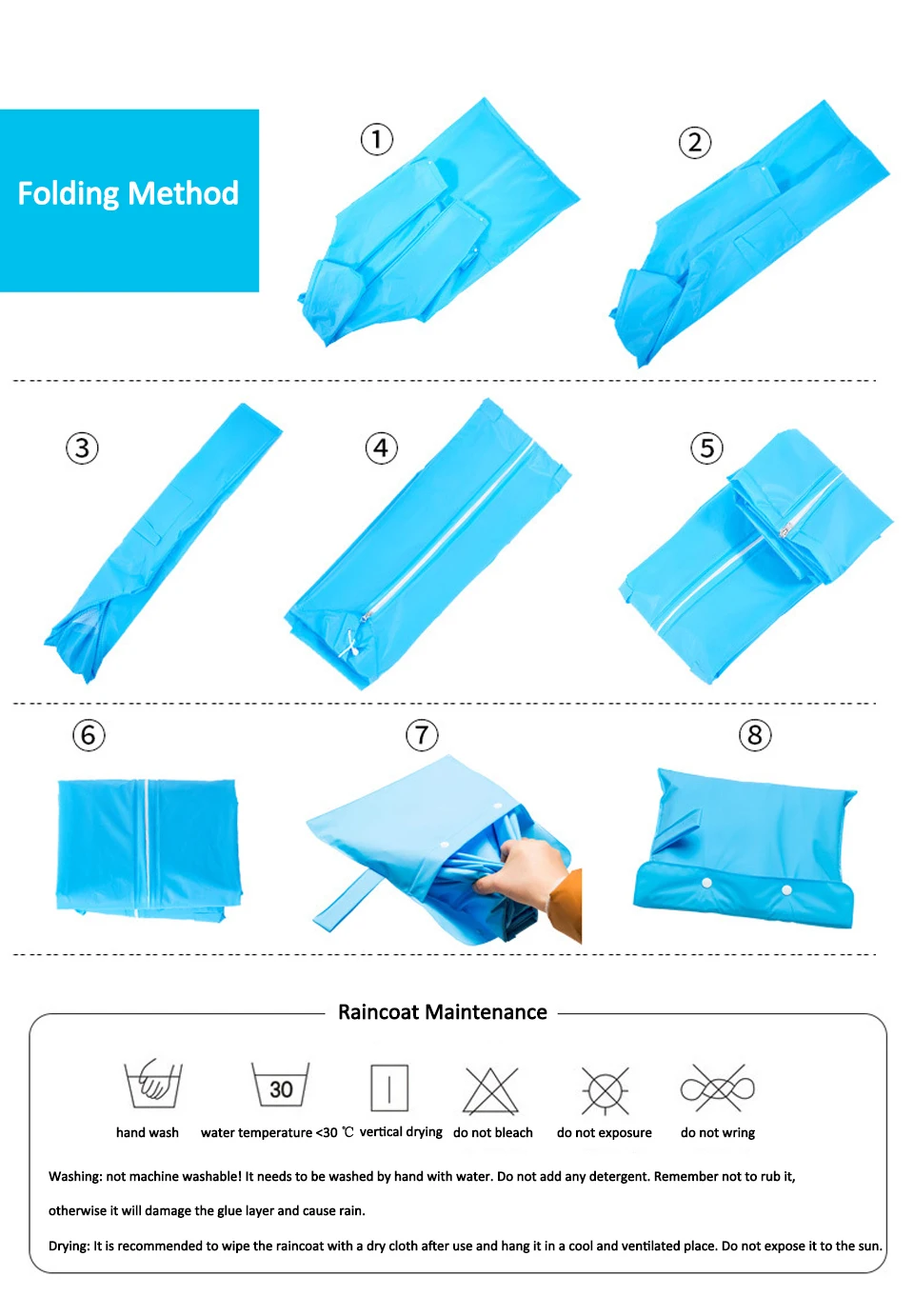 Folding Method

①

②

③

④

⑤

⑥

⑦

⑧

Raincoat Maintenance

30

hand wash

water temperature <30 ℃

vertical drying

do not bleach

do not exposure

do not wring

Washing: not machine washable! It needs to be washed by hand with water. Do not add any detergent. Remember not to rub it, otherwise it will damage the glue layer and cause rain.

Drying: It is recommended to wipe the raincoat with a dry cloth after use and hang it in a cool and ventilated place. Do not expose it to the sun.