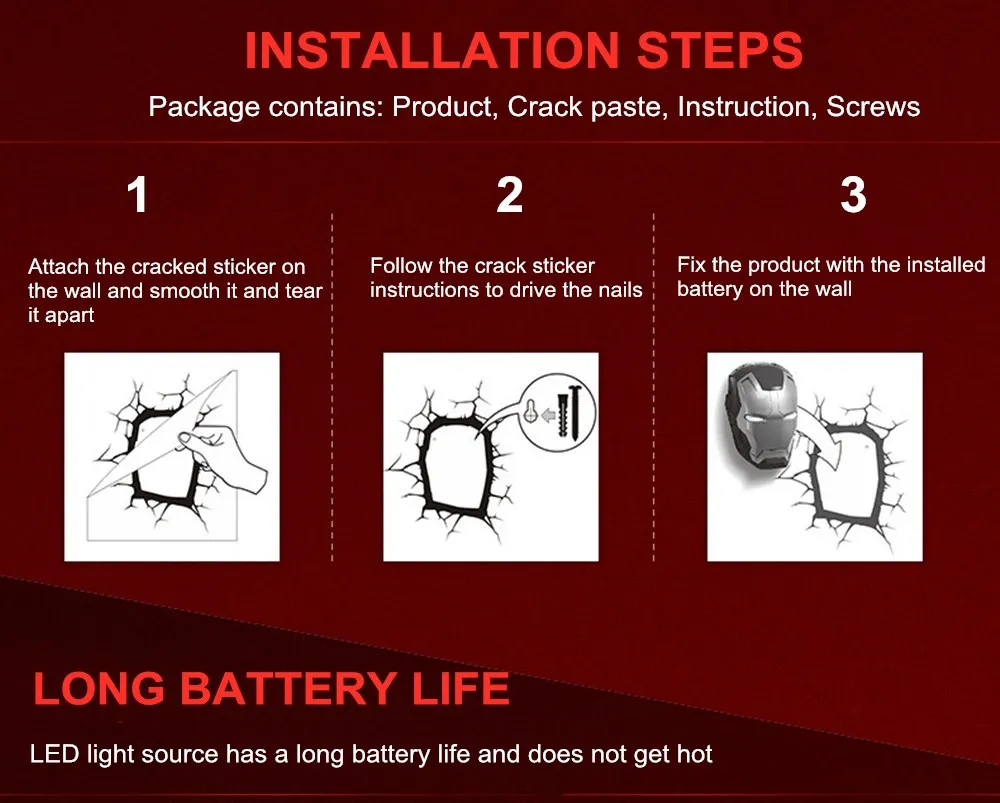 INSTALLATION STEPS

Package contains: Product, Crack paste, Instruction, Screws

1

Attach the cracked sticker on the wall and smooth it and tear it apart

2

Follow the crack sticker instructions to drive the nails

3

Fix the product with the installed battery on the wall

LONG BATTERY LIFE

LED light source has a long battery life and does not get hot