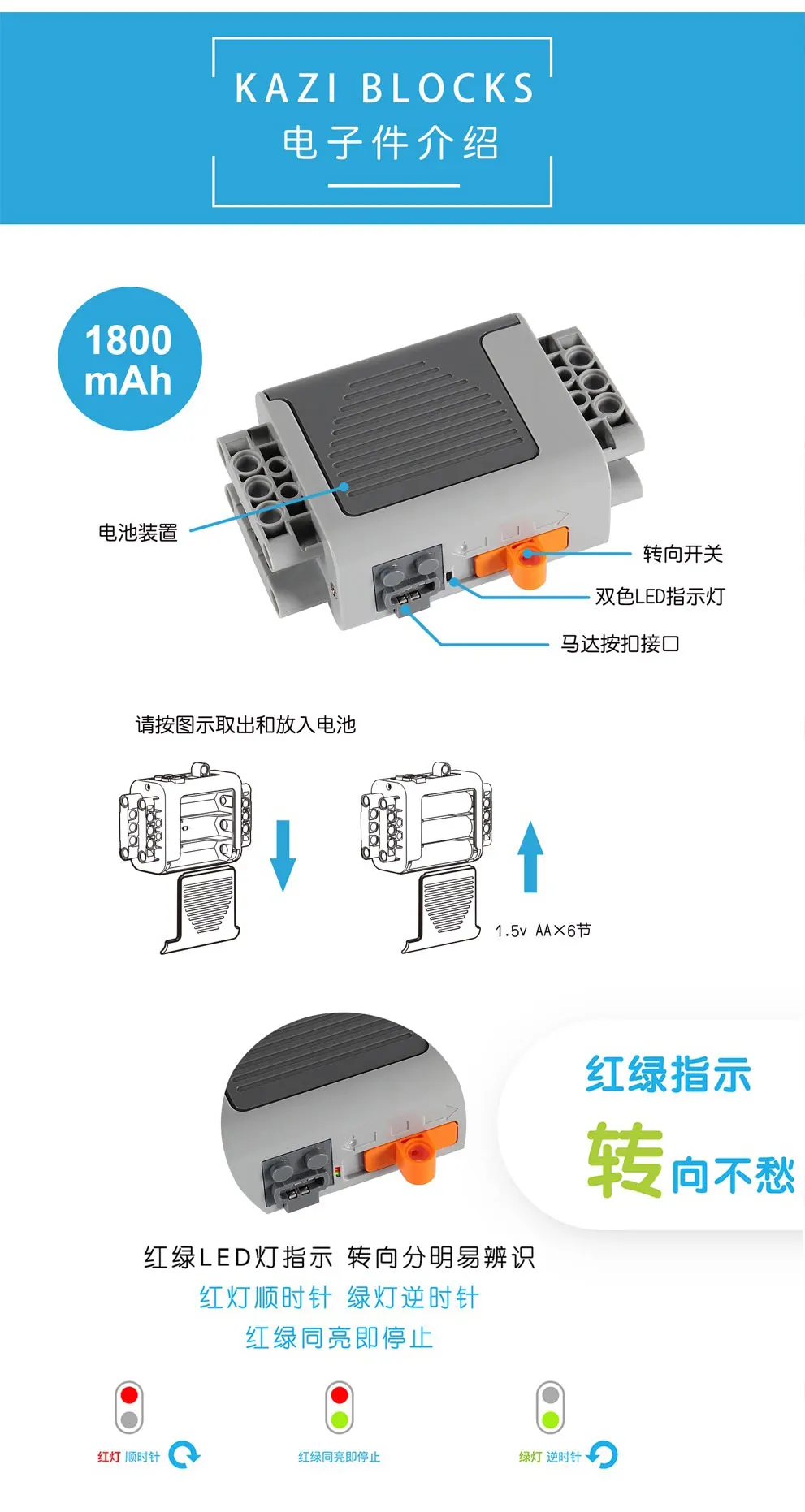 KAZI BLOCKS
电子件介绍

1800 mAh

电池装置

转向开关

双色LED指示灯

马达按扣接口

请按图示取出和放入电池

1.5v AA×6节

红绿指示
转向不愁

红绿LED灯指示 转向分明易辨识
红灯顺时针 绿灯逆时针
红绿同亮即停止

红灯 顺时针

红绿同亮即停止

绿灯 逆时针