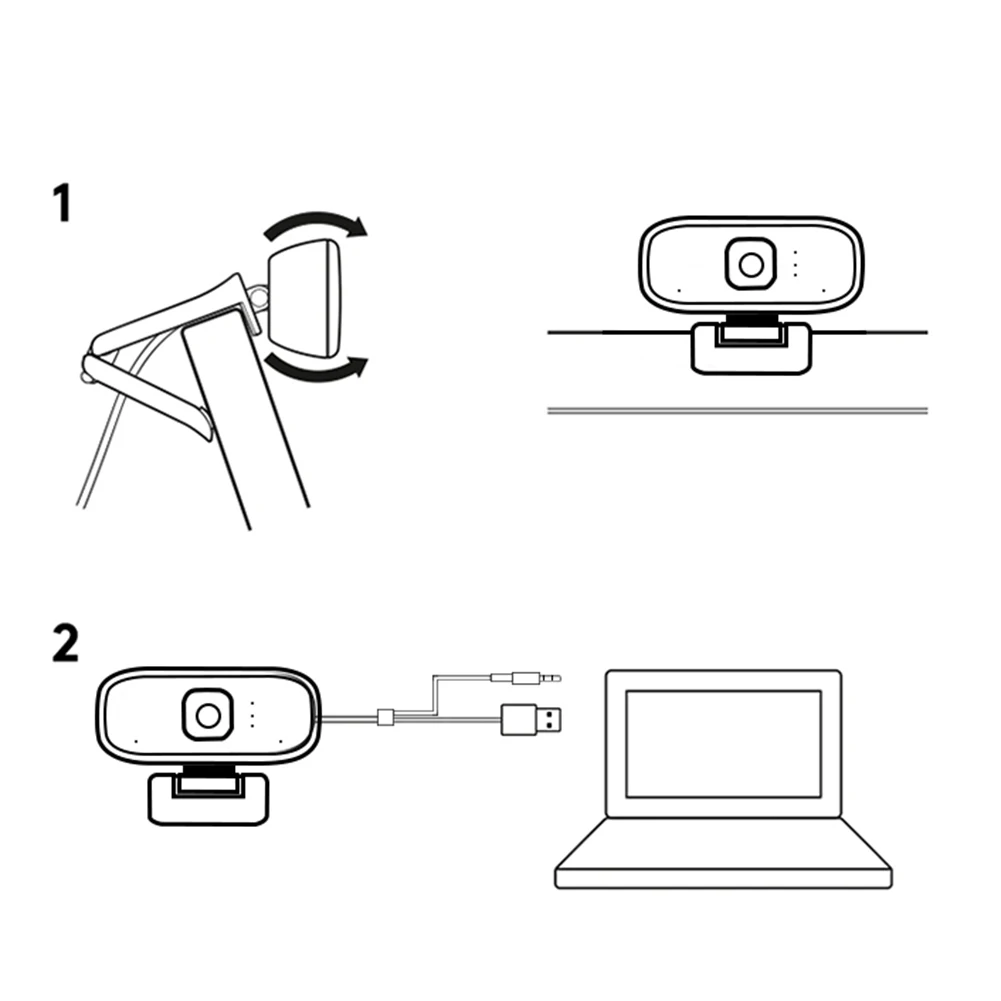 1

2