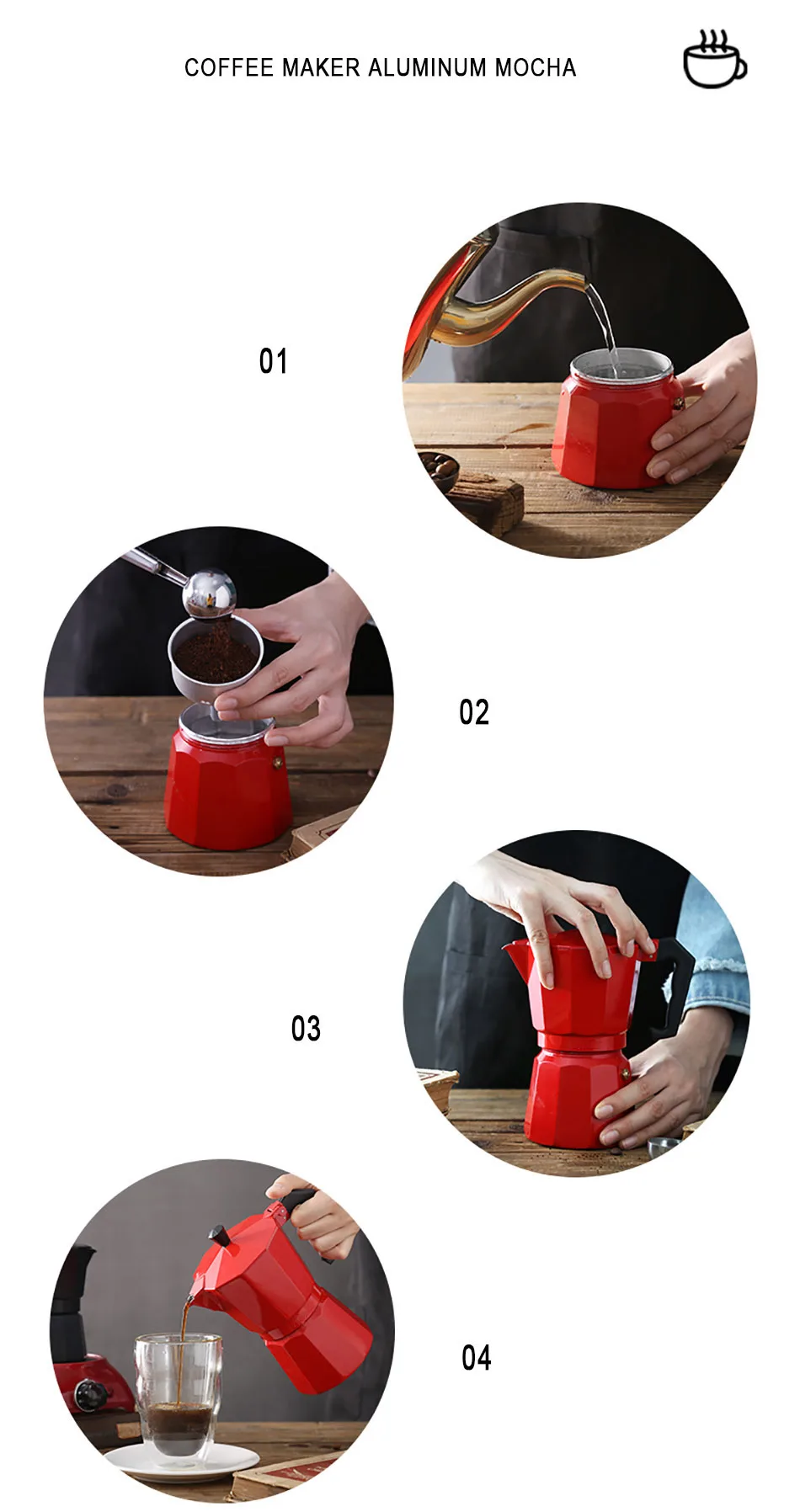 COFFEE MAKER ALUMINUM MOCHA

01

02

03

04