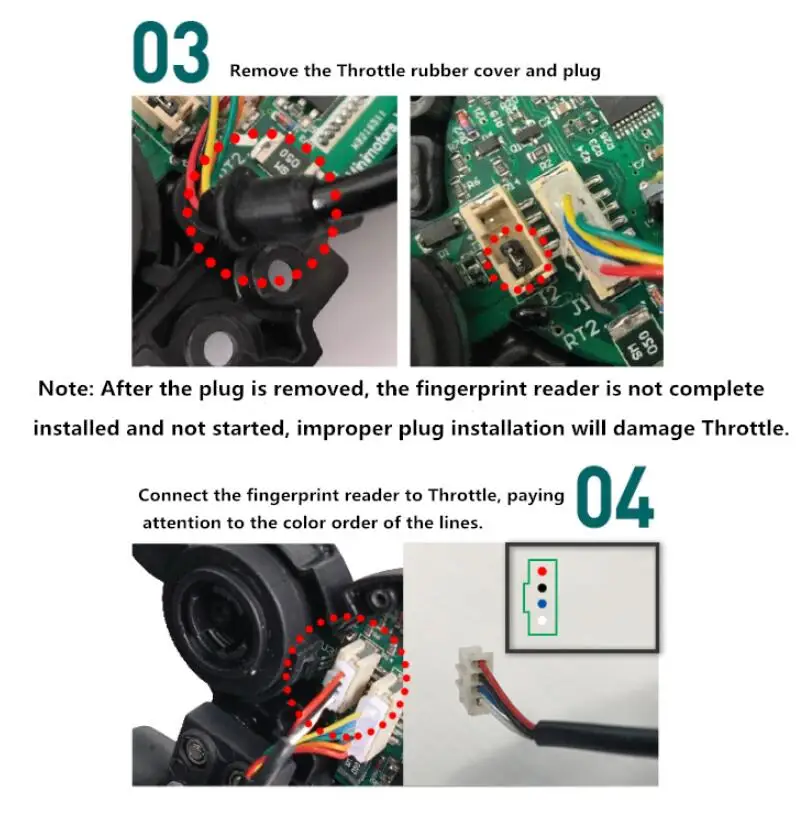 03 Remove the Throttle rubber cover and plug

Note: After the plug is removed, the fingerprint reader is not complete installed and not started, improper plug installation will damage Throttle.

Connect the fingerprint reader to Throttle, paying attention to the color order of the lines. 04