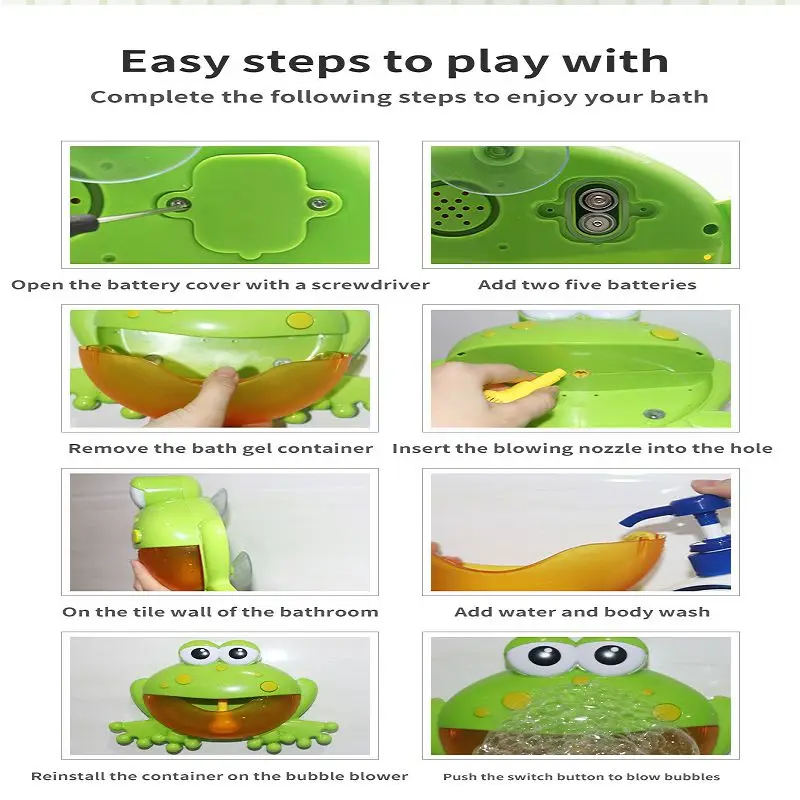 Easy steps to play with
Complete the following steps to enjoy your bath

Open the battery cover with a screwdriver

Add two five batteries

Remove the bath gel container

Insert the blowing nozzle into the hole

On the tile wall of the bathroom

Add water and body wash

Reinstall the container on the bubble blower

Push the switch button to blow bubbles