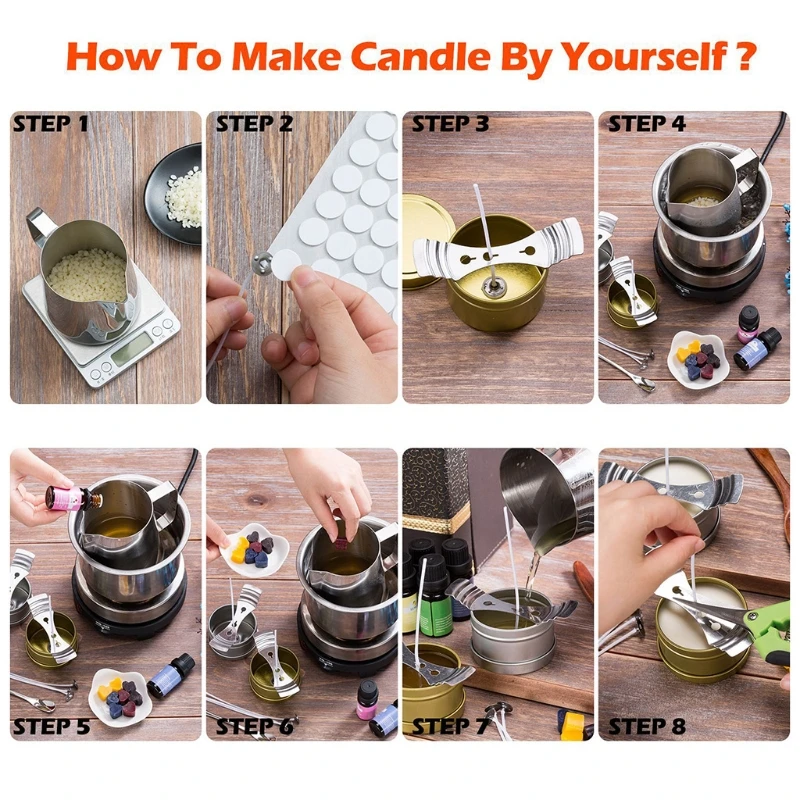 How To Make Candle By Yourself ?

STEP 1

STEP 2

STEP 3

STEP 4

STEP 5

STEP 6

STEP 7

STEP 8