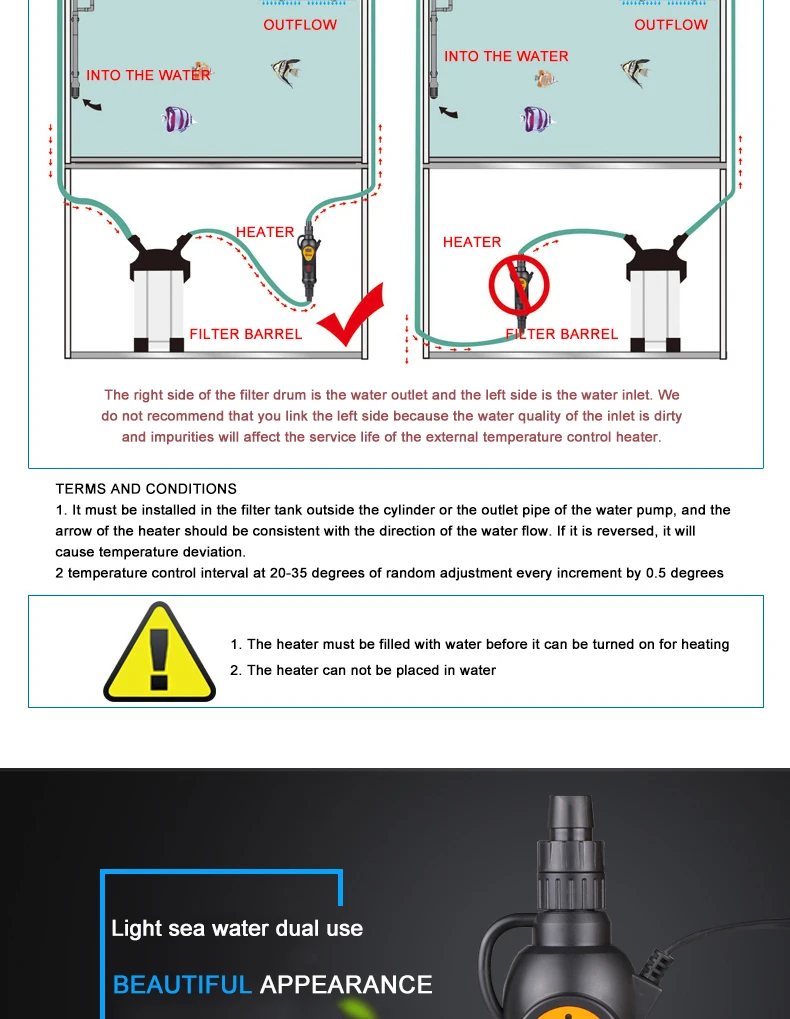 OUTFLOW

INTO THE WATER

HEATER

FILTER BARREL

OUTFLOW

INTO THE WATER

HEATER

FILTER BARREL

The right side of the filter drum is the water outlet and the left side is the water inlet. We do not recommend that you link the left side because the water quality of the inlet is dirty and impurities will affect the service life of the external temperature control heater.

TERMS AND CONDITIONS
1. It must be installed in the filter tank outside the cylinder or the outlet pipe of the water pump, and the arrow of the heater should be consistent with the direction of the water flow. If it is reversed, it will cause temperature deviation.
2 temperature control interval at 20-35 degrees of random adjustment every increment by 0.5 degrees

1. The heater must be filled with water before it can be turned on for heating
2. The heater can not be placed in water

Light sea water dual use

BEAUTIFUL APPEARANCE