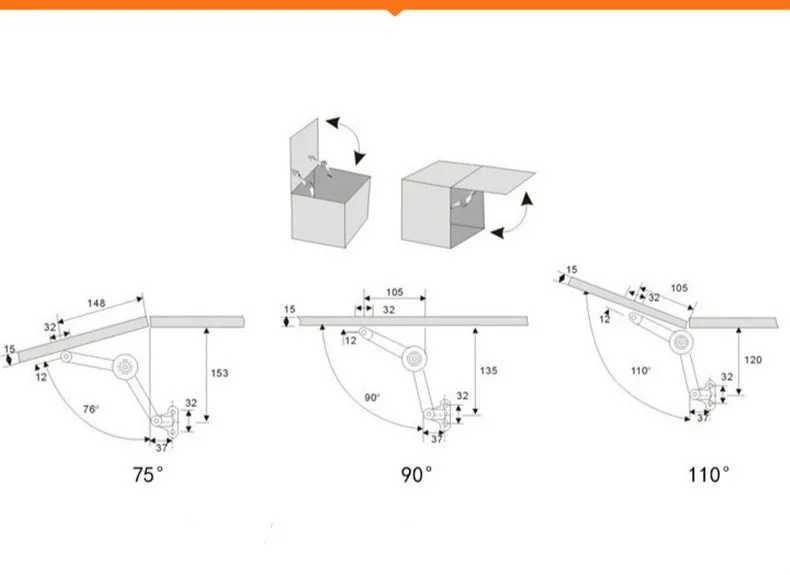 148
32
15
12
76°
153
32
37
75°

105
15
32
12
90°
135
32
37
90°

15
32
105
12
110°
120
32
37
110°