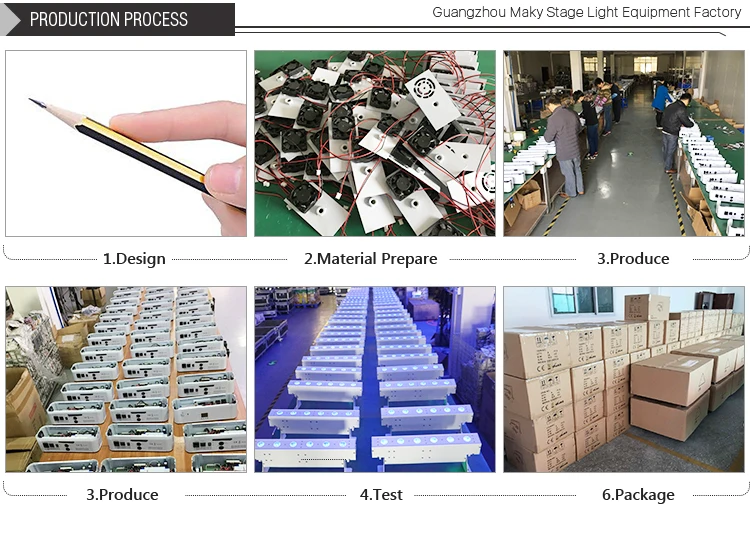 PRODUCTION PROCESS

Guangzhou Maky Stage Light Equipment Factory

1.Design

2.Material Prepare

3.Produce

3.Produce

4.Test

6.Package