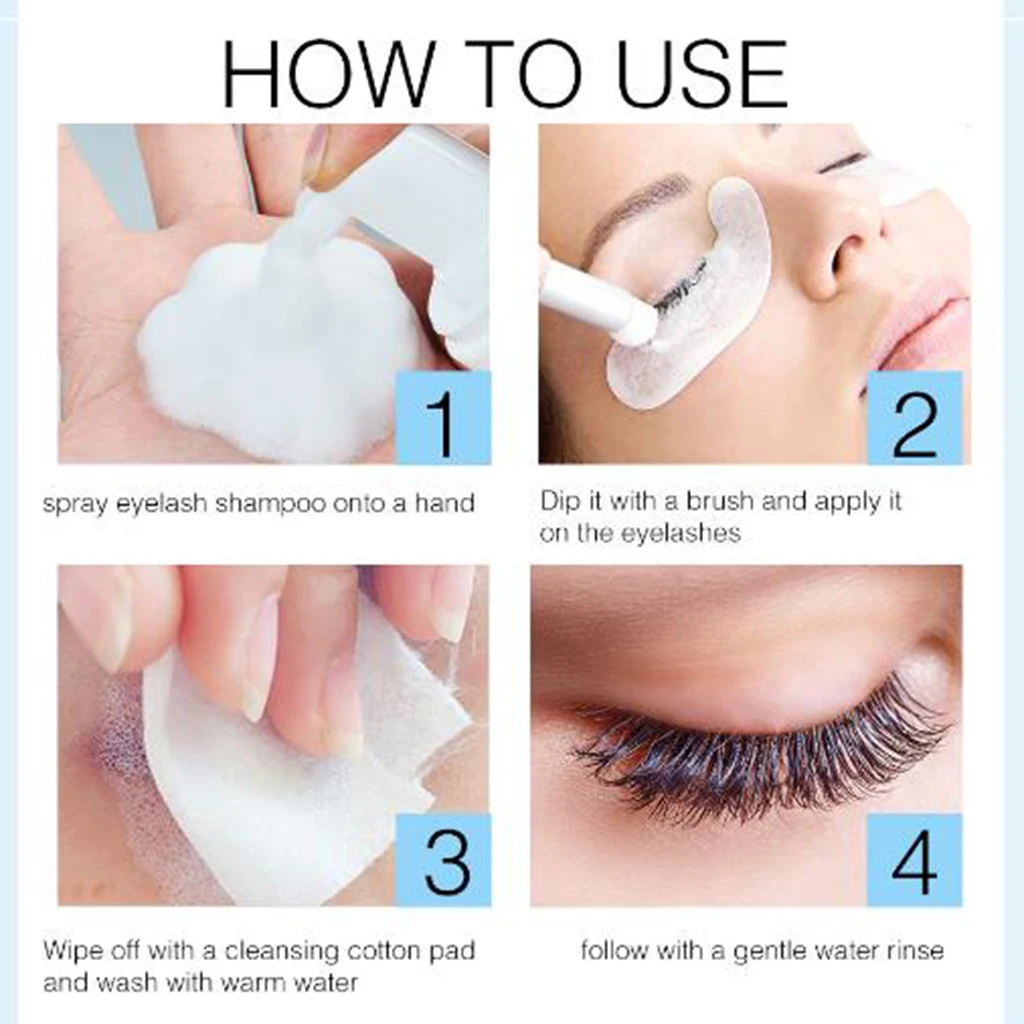 HOW TO USE

1

spray eyelash shampoo onto a hand

2

Dip it with a brush and apply it on the eyelashes

3

Wipe off with a cleansing cotton pad and wash with warm water

4

follow with a gentle water rinse