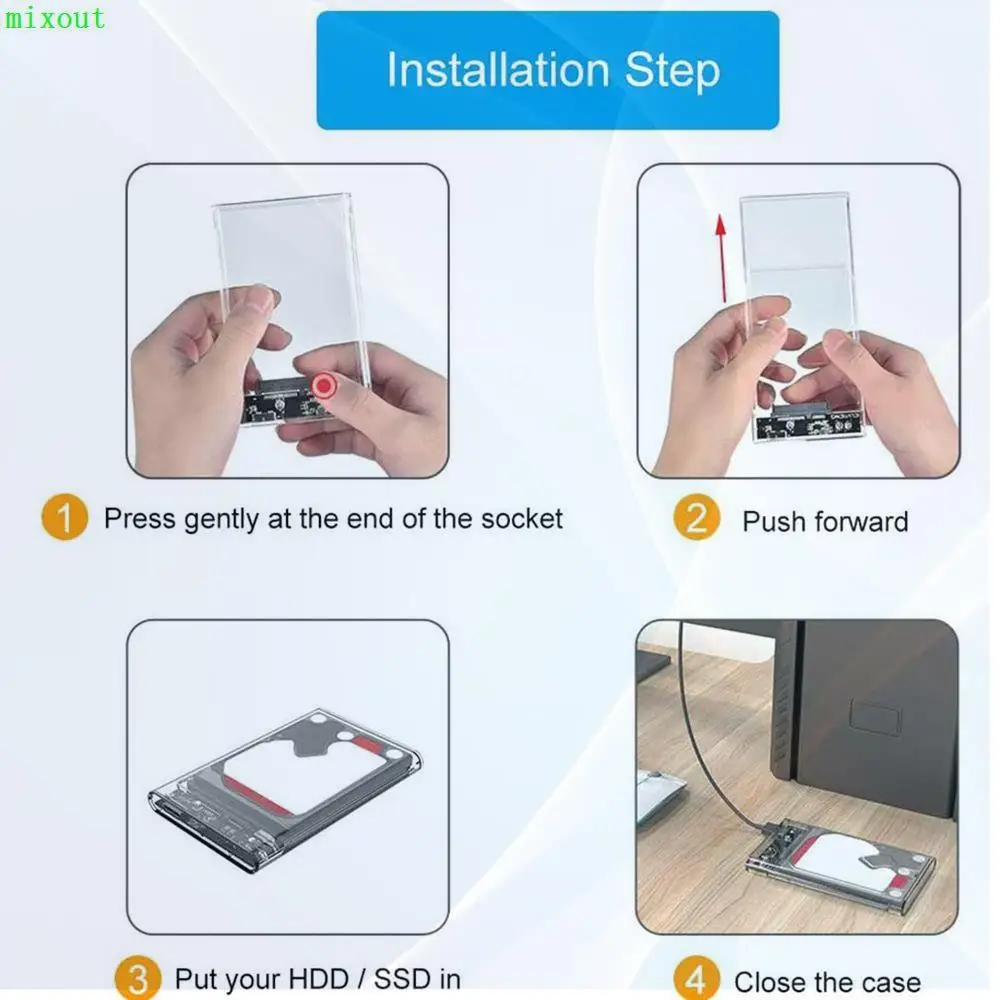 mixout

Installation Step

1 Press gently at the end of the socket

2 Push forward

3 Put your HDD / SSD in

4 Close the case