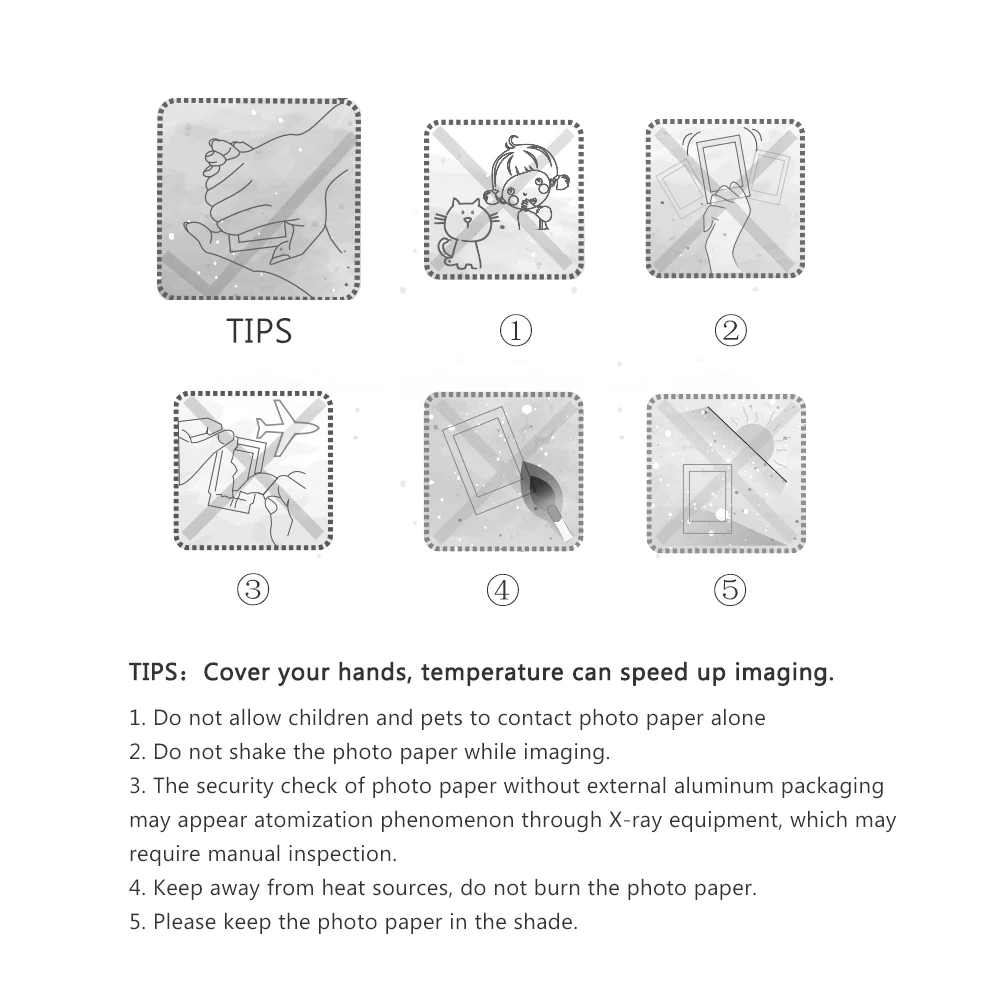 TIPS

①

②

③

④

⑤

TIPS：Cover your hands, temperature can speed up imaging.

1. Do not allow children and pets to contact photo paper alone
2. Do not shake the photo paper while imaging.
3. The security check of photo paper without external aluminum packaging may appear atomization phenomenon through X-ray equipment, which may require manual inspection.
4. Keep away from heat sources, do not burn the photo paper.
5. Please keep the photo paper in the shade.