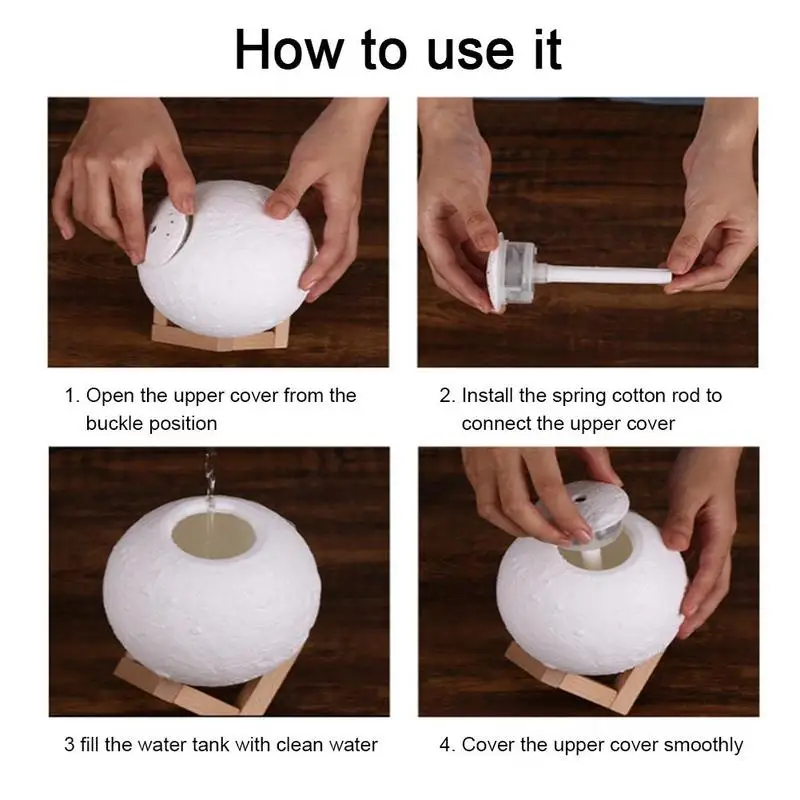 How to use it

1. Open the upper cover from the buckle position

2. Install the spring cotton rod to connect the upper cover

3 fill the water tank with clean water

4. Cover the upper cover smoothly