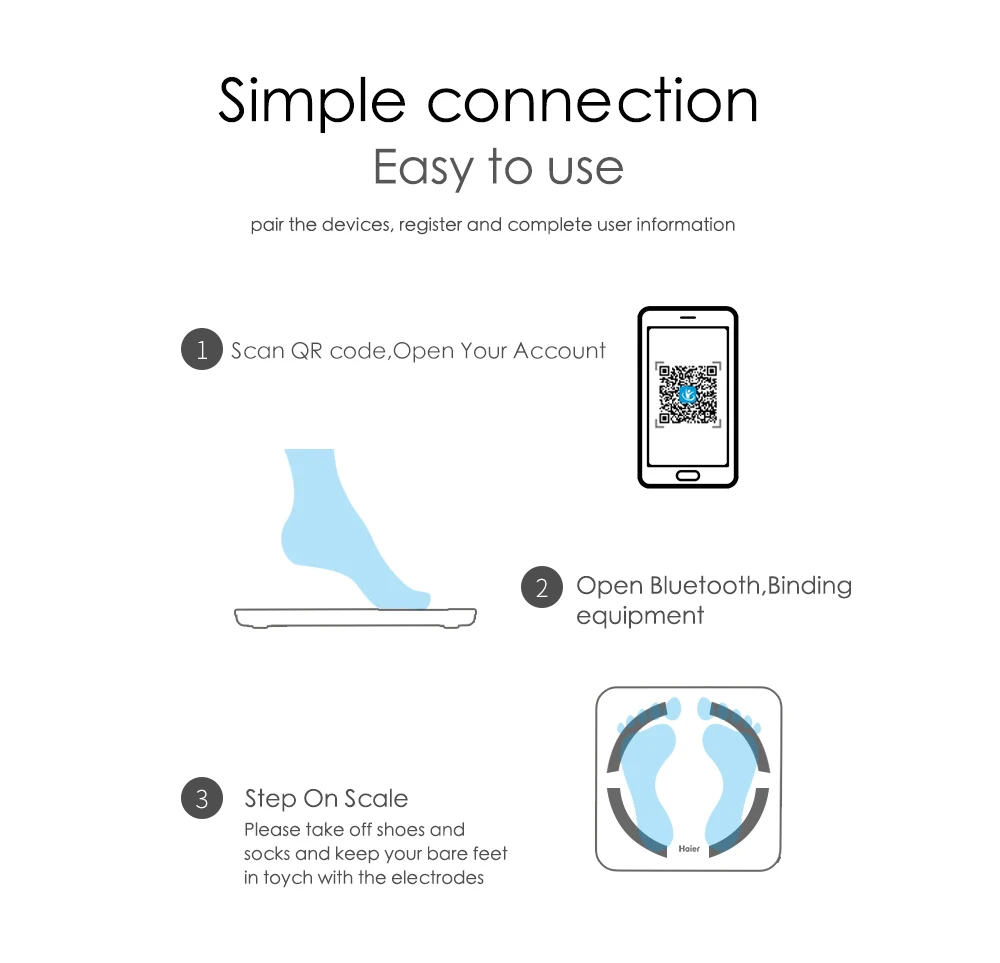 Simple connection
Easy to use

pair the devices, register and complete user information

1 Scan QR code,Open Your Account

2 Open Bluetooth,Binding equipment

3 Step On Scale
Please take off shoes and socks and keep your bare feet in toych with the electrodes

Haier