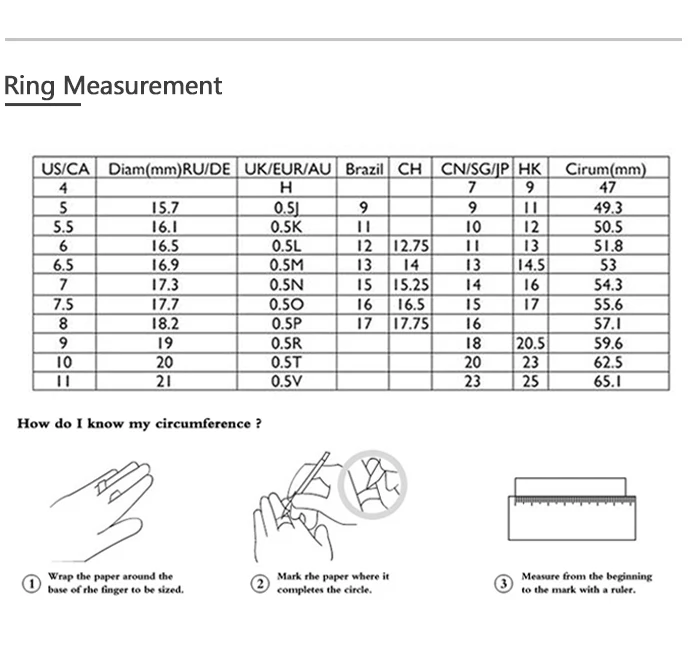 Ring Measurement

| US/CA | Diam(mm)RU/DE | UK/EUR/AU | Brazil | CH | CN/SG/JP | HK | Cirum(mm) |
|---|---|---|---|---|---|---|---|
| 4 | | H | | | 7 | 9 | 47 |
| 5 | 15.7 | 0.5J | 9 | | 9 | 11 | 49.3 |
| 5.5 | 16.1 | 0.5K | 11 | | 10 | 12 | 50.5 |
| 6 | 16.5 | 0.5L | 12 | 12.75 | 11 | 13 | 51.8 |
| 6.5 | 16.9 | 0.5M | 13 | 14 | 13 | 14.5 | 53 |
| 7 | 17.3 | 0.5N | 15 | 15.25 | 14 | 16 | 54.3 |
| 7.5 | 17.7 | 0.5O | 16 | 16.5 | 15 | 17 | 55.6 |
| 8 | 18.2 | 0.5P | 17 | 17.75 | 16 | | 57.1 |
| 9 | 19 | 0.5R | | | 18 | 20.5 | 59.6 |
| 10 | 20 | 0.5T | | | 20 | 23 | 62.5 |
| 11 | 21 | 0.5V | | | 23 | 25 | 65.1 |

How do I know my circumference ?

① Wrap the paper around the base of rhe finger to be sized.

② Mark rhe paper where it completes the circle.

③ Measure from the beginning to the mark with a ruler.