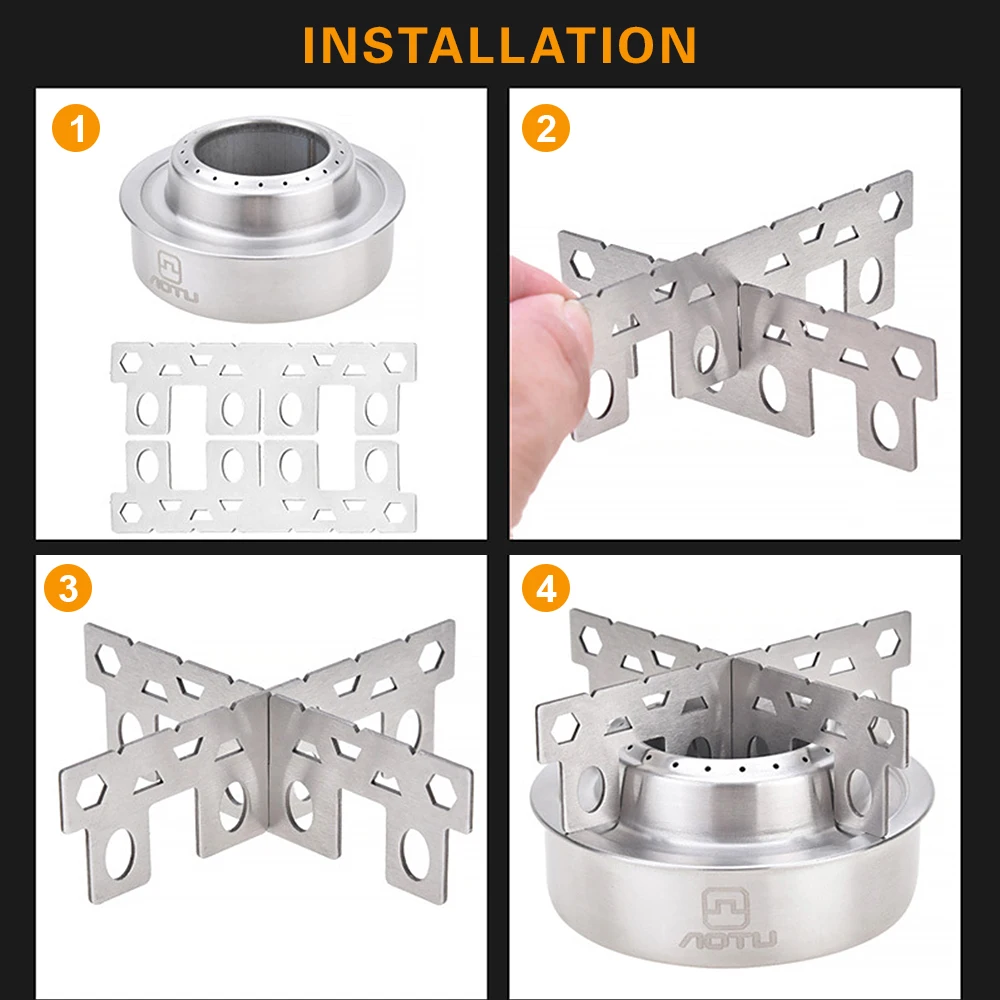 INSTALLATION

1

AOTU

2

3

4

AOTU