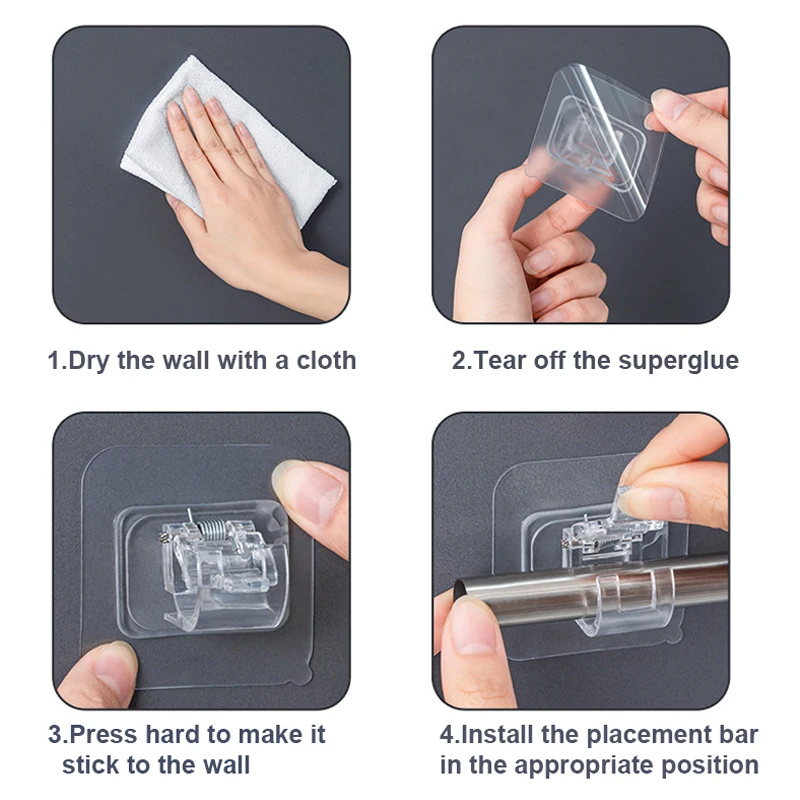 1.Dry the wall with a cloth

2.Tear off the superglue

3.Press hard to make it stick to the wall

4.Install the placement bar in the appropriate position