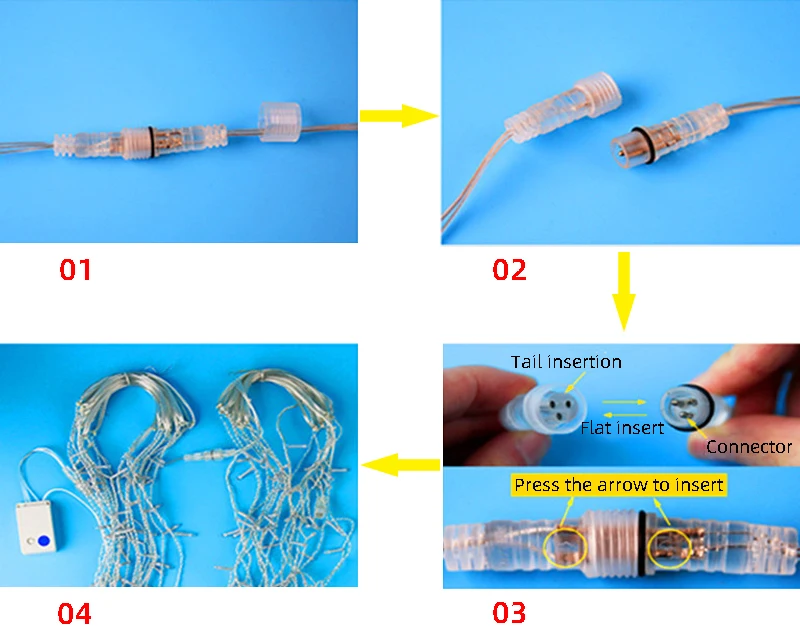 01

02

Tail insertion

Flat insert

Connector

Press the arrow to insert

04

03