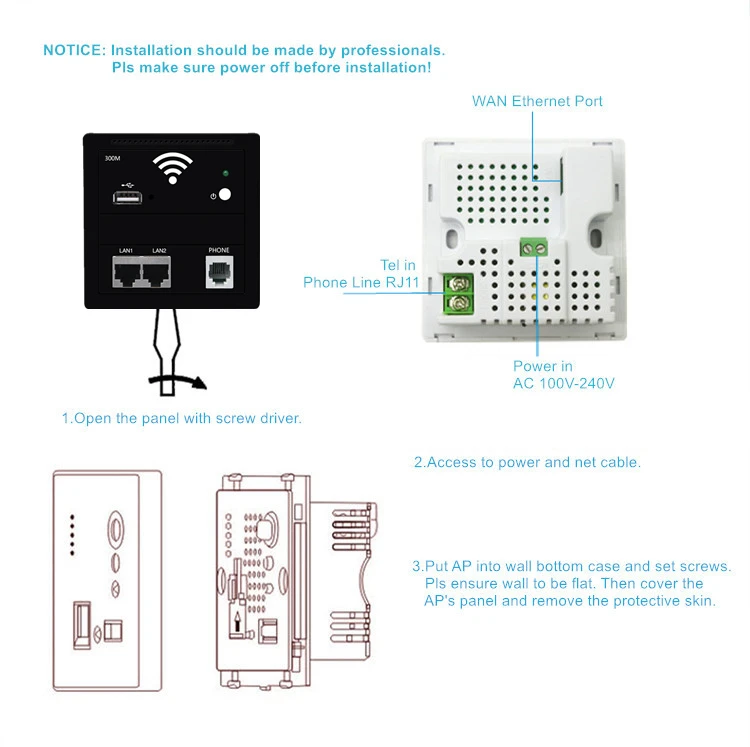 NOTICE: Installation should be made by professionals.
Pls make sure power off before installation!

300M

LAN1 LAN2 PHONE

WAN Ethernet Port

Tel in
Phone Line RJ11

Power in
AC 100V-240V

1.Open the panel with screw driver.

2.Access to power and net cable.

3.Put AP into wall bottom case and set screws. Pls ensure wall to be flat. Then cover the AP's panel and remove the protective skin.