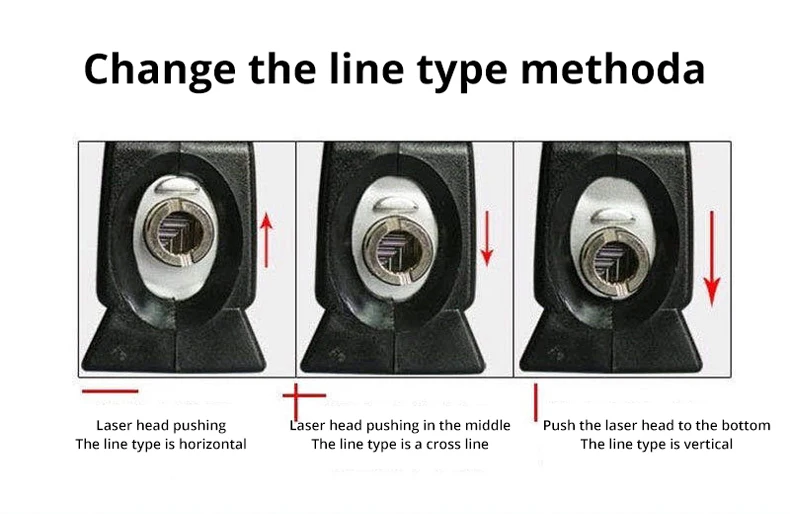 Change the line type methoda

Laser head pushing
The line type is horizontal

Laser head pushing in the middle
The line type is a cross line

Push the laser head to the bottom
The line type is vertical