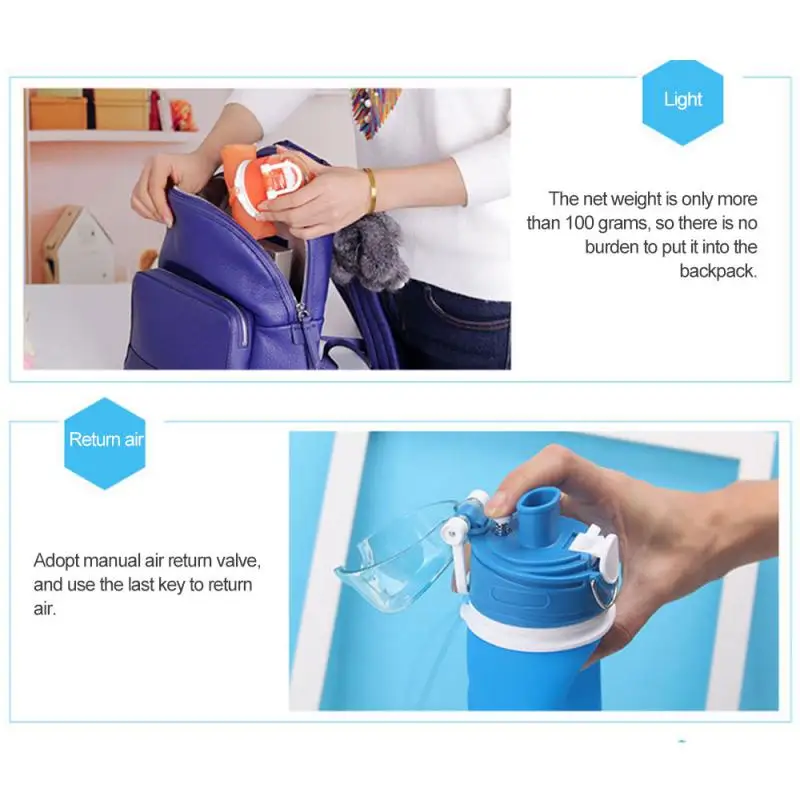 Light

The net weight is only more than 100 grams, so there is no burden to put it into the backpack.

Return air

Adopt manual air return valve, and use the last key to return air.