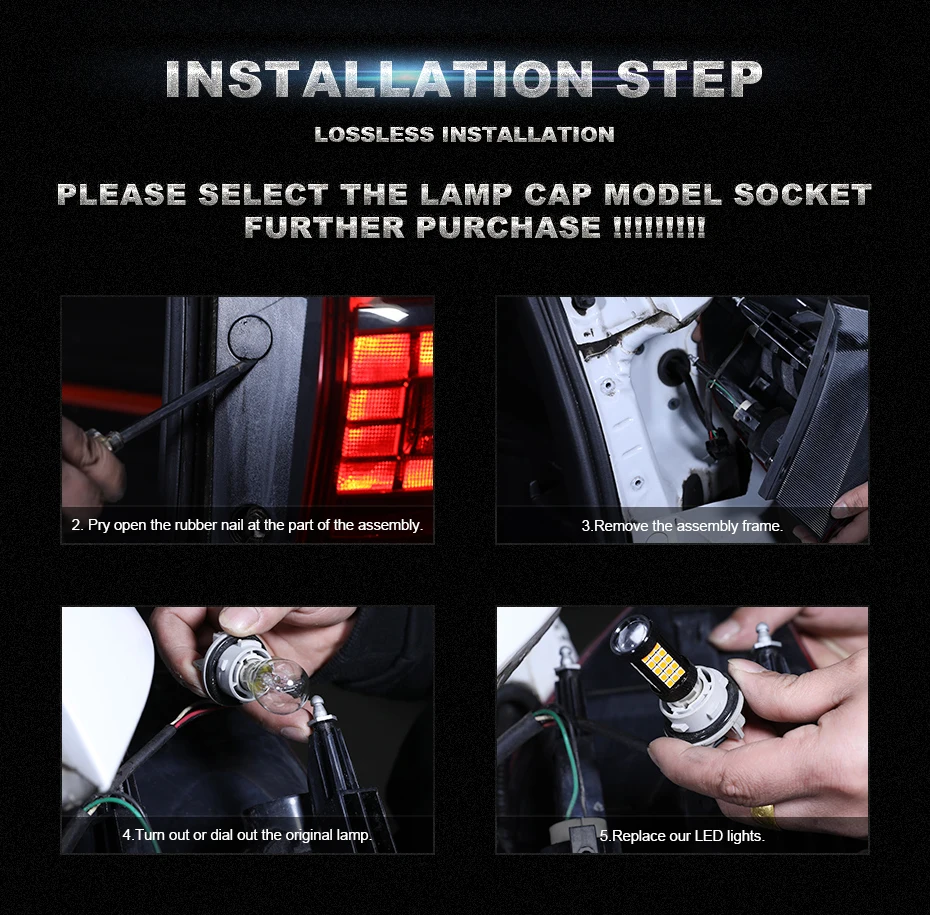 INSTALLATION STEP

LOSSLESS INSTALLATION

PLEASE SELECT THE LAMP CAP MODEL SOCKET FURTHER PURCHASE !!!!!!!!!

2. Pry open the rubber nail at the part of the assembly.

3.Remove the assembly frame.

4.Turn out or dial out the original lamp.

5.Replace our LED lights.