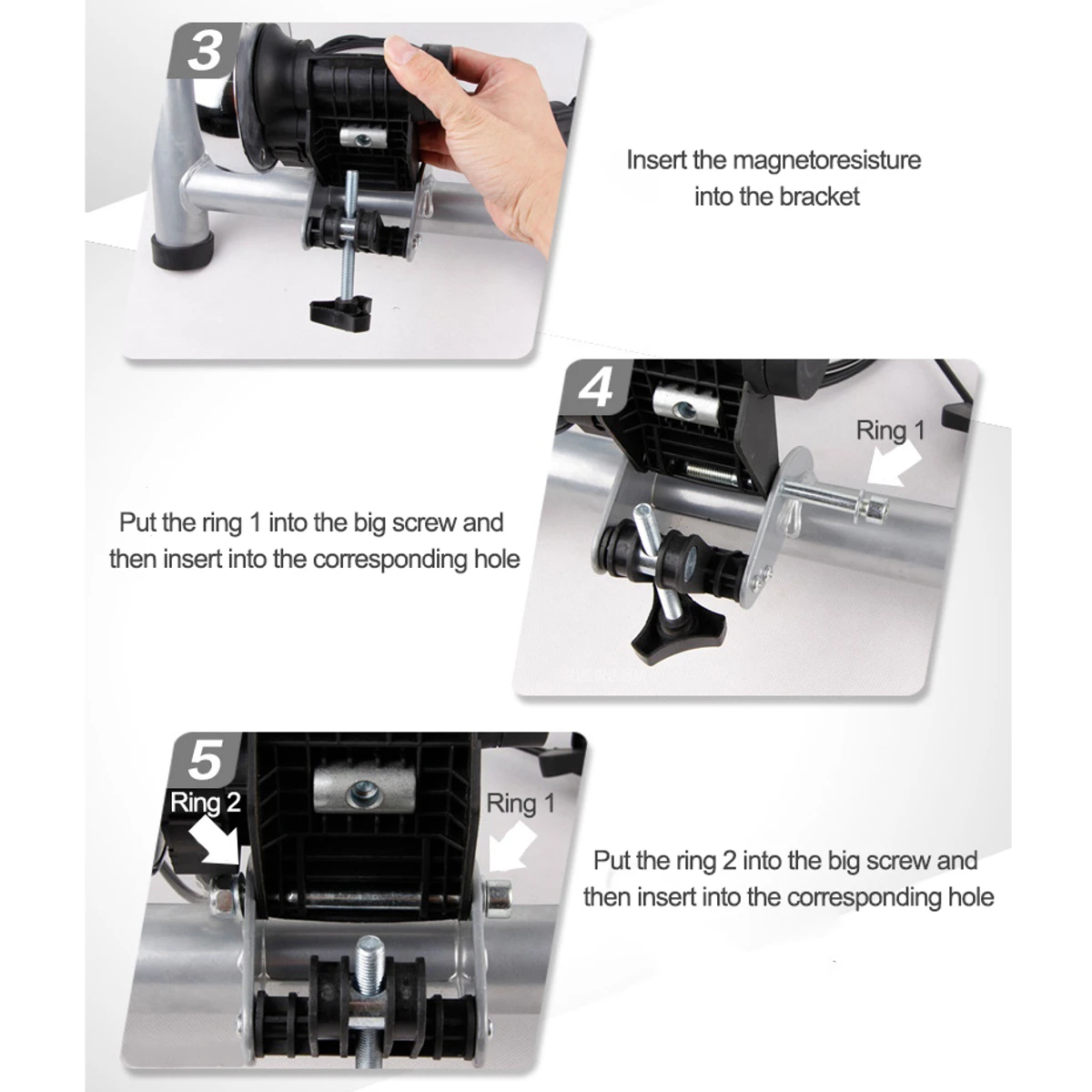 3

Insert the magnetoresisture into the bracket

4

Ring 1

Put the ring 1 into the big screw and then insert into the corresponding hole

5

Ring 2

Ring 1

Put the ring 2 into the big screw and then insert into the corresponding hole