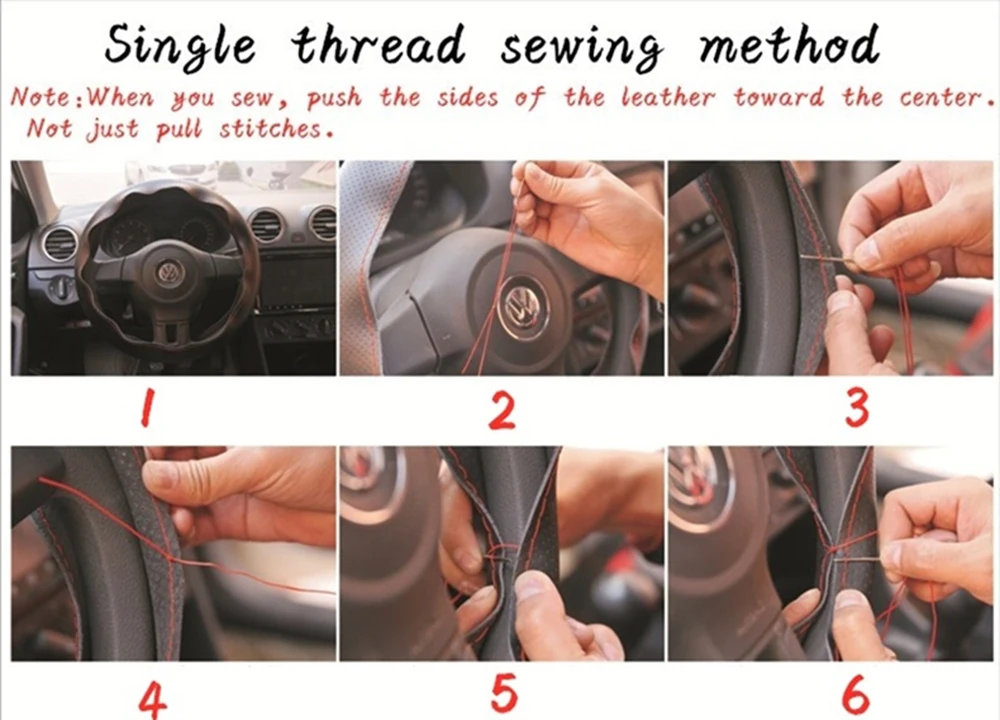 Single thread sewing method

Note:When you sew, push the sides of the leather toward the center. Not just pull stitches.

1

2

3

4

5

6