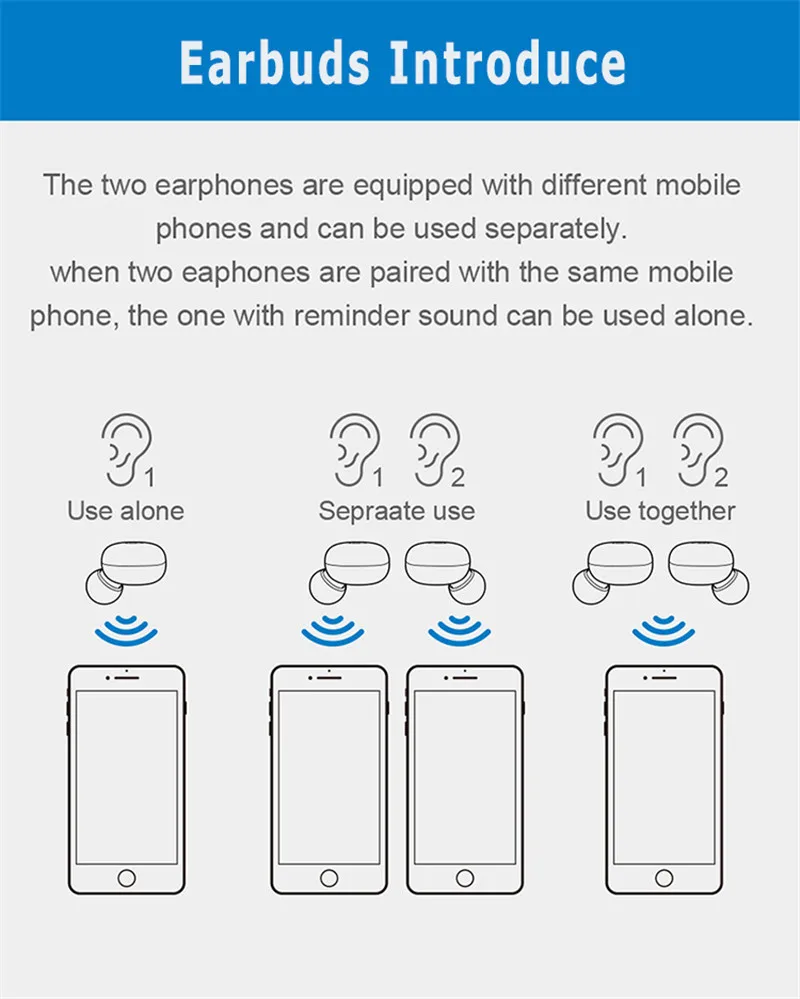 Earbuds Introduce

The two earphones are equipped with different mobile phones and can be used separately.
when two eaphones are paired with the same mobile phone, the one with reminder sound can be used alone.

1
Use alone

1 2
Sepraate use

1 2
Use together