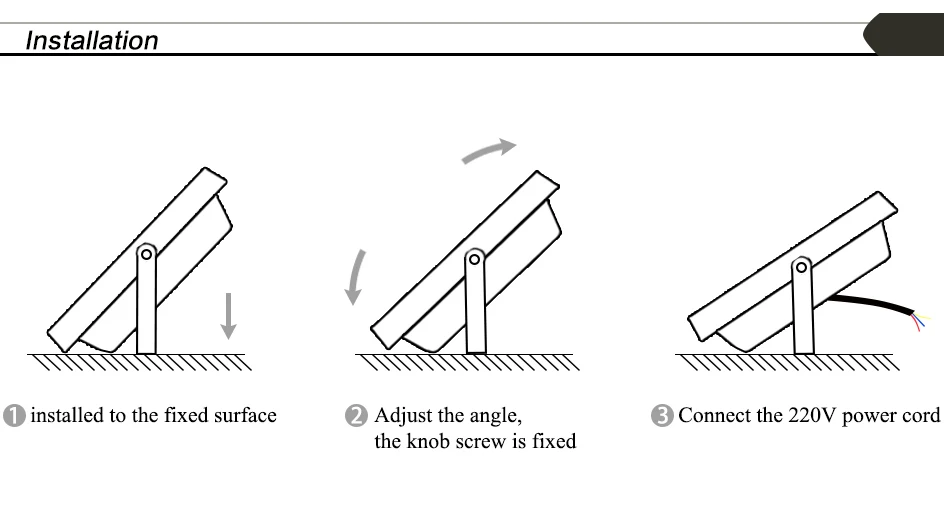 Installation

❶ installed to the fixed surface

❷ Adjust the angle, the knob screw is fixed

❸ Connect the 220V power cord