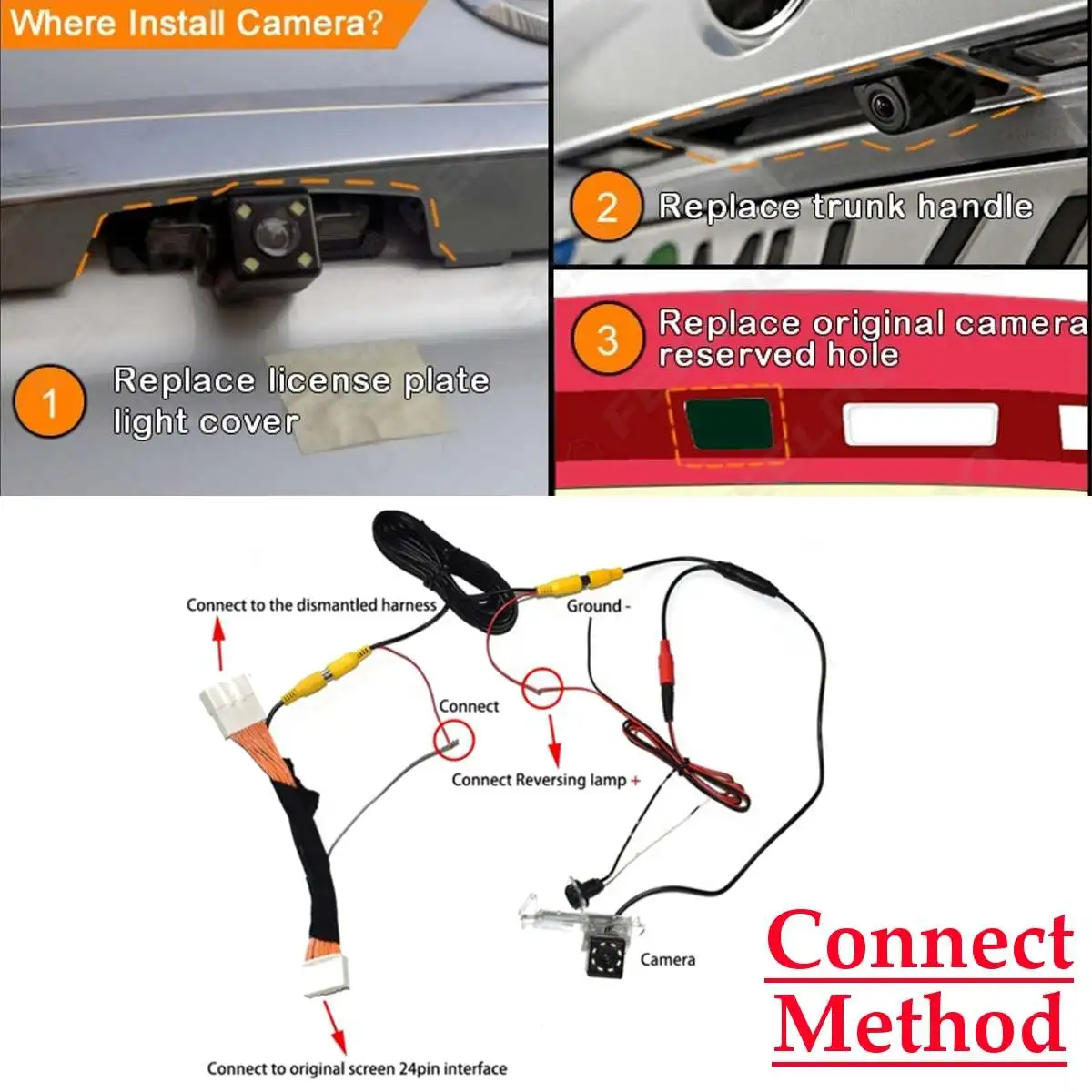 Where Install Camera?

1 Replace license plate light cover

2 Replace trunk handle

3 Replace original camera reserved hole

Connect to the dismantled harness

Ground -

Connect

Connect Reversing lamp +

Camera

Connect to original screen 24pin interface

Connect Method