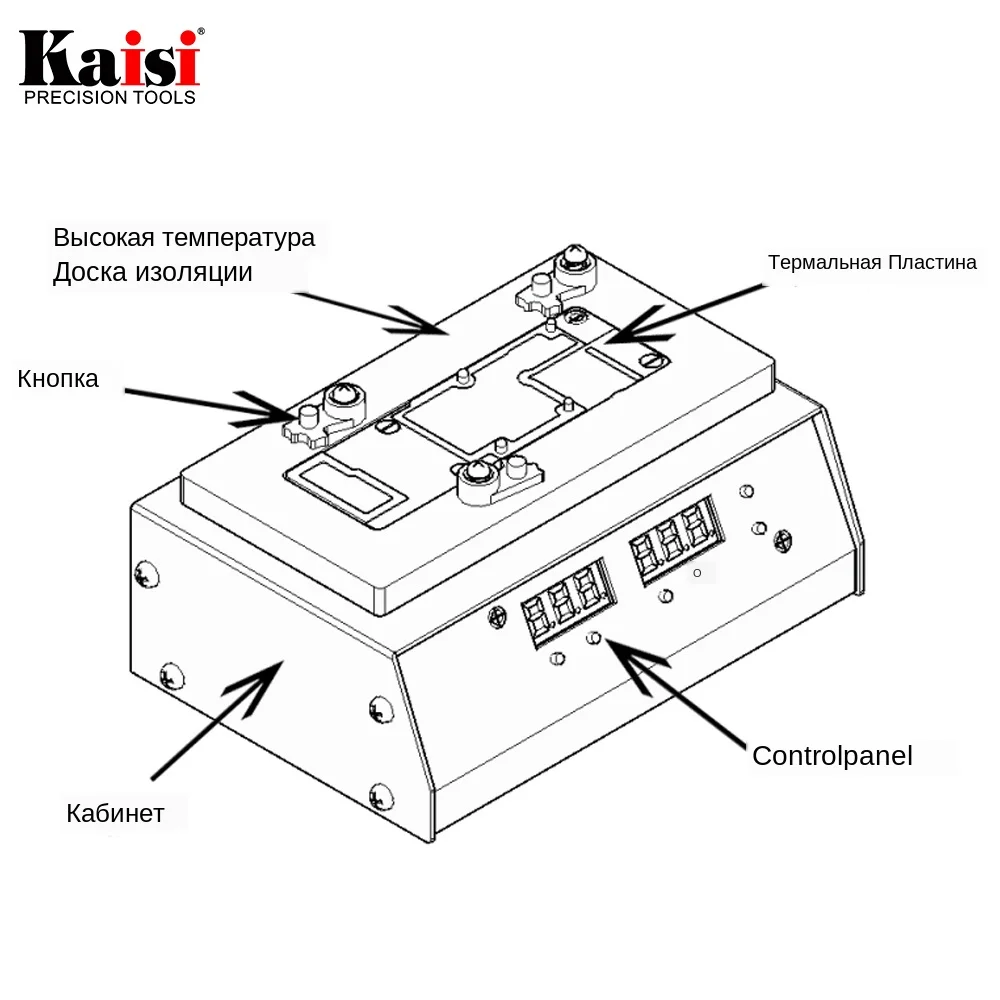 Kaisi®
PRECISION TOOLS

Высокая температура
Доска изоляции

Термальная Пластина

Кнопка

Controlpanel

Кабинет