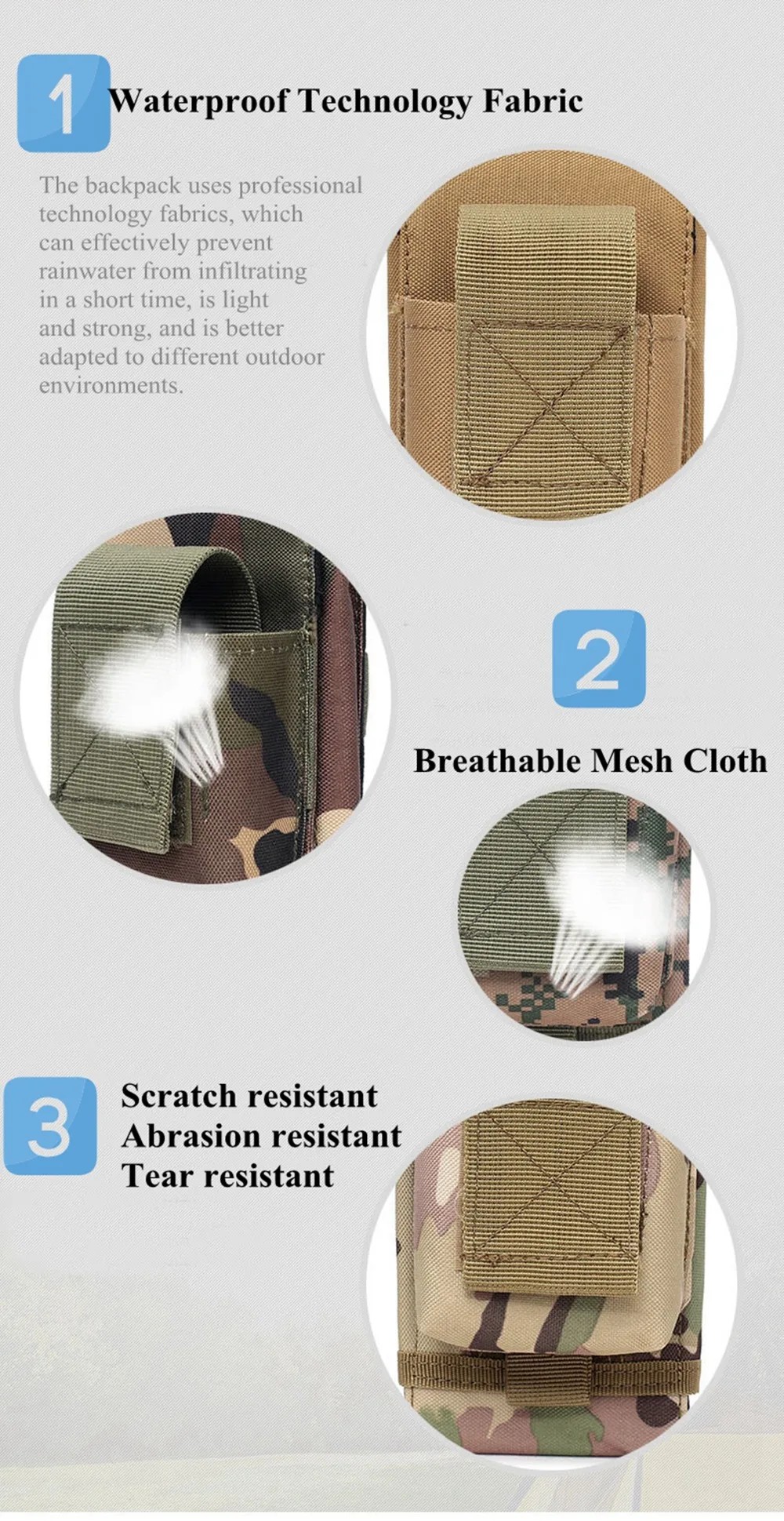 1 Waterproof Technology Fabric

The backpack uses professional technology fabrics, which can effectively prevent rainwater from infiltrating in a short time, is light and strong, and is better adapted to different outdoor environments.

2

Breathable Mesh Cloth

3

Scratch resistant
Abrasion resistant
Tear resistant