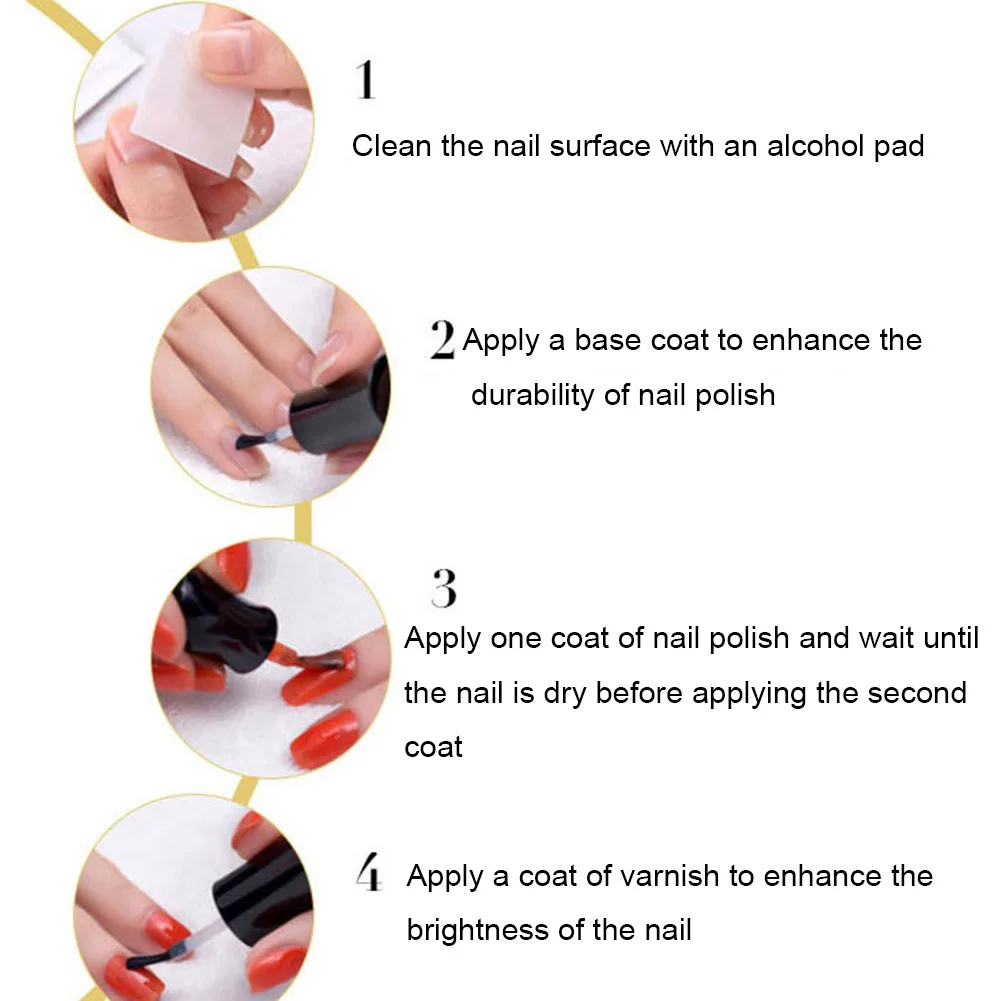 1

Clean the nail surface with an alcohol pad

2 Apply a base coat to enhance the durability of nail polish

3

Apply one coat of nail polish and wait until the nail is dry before applying the second coat

4 Apply a coat of varnish to enhance the brightness of the nail