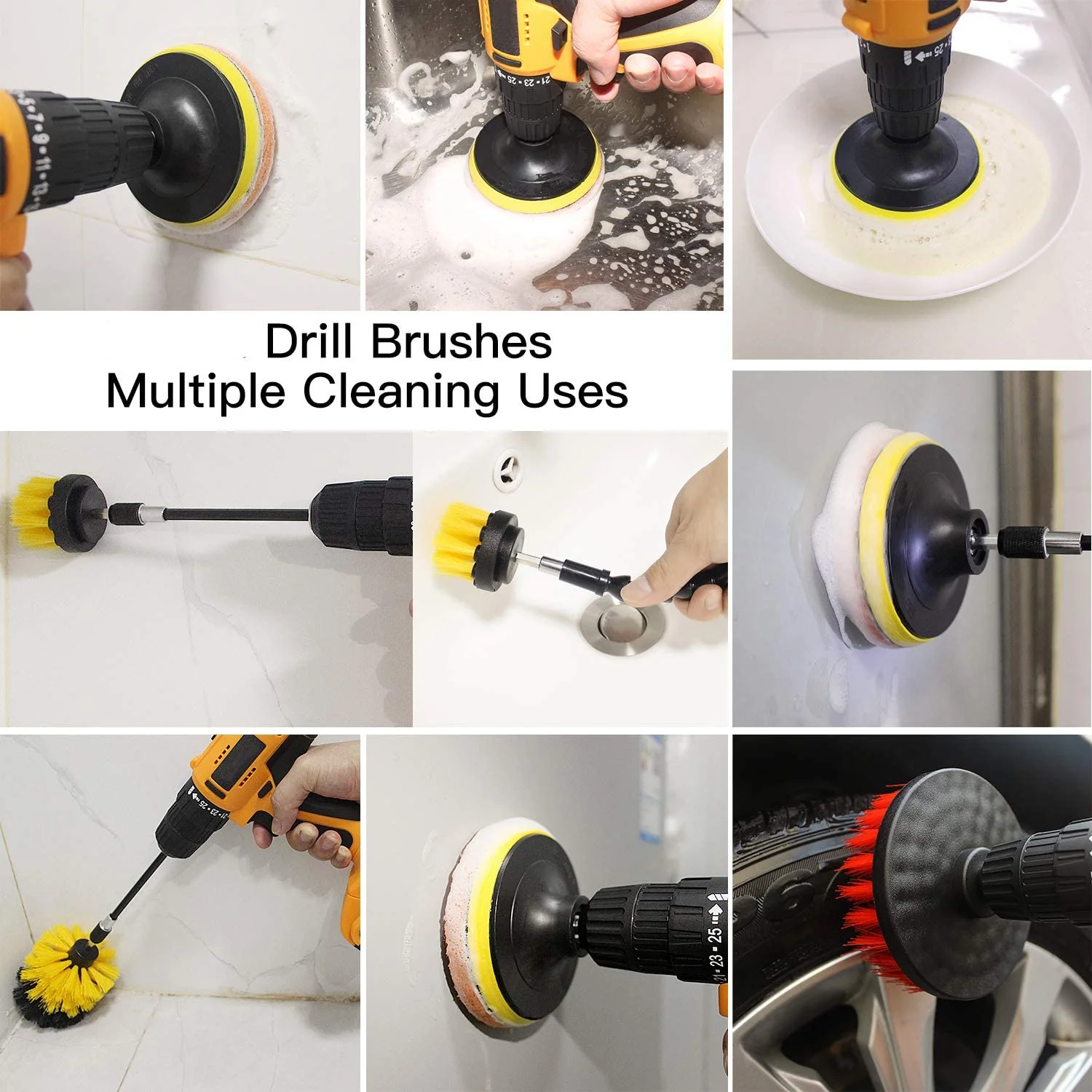 Drill Brushes
Multiple Cleaning Uses