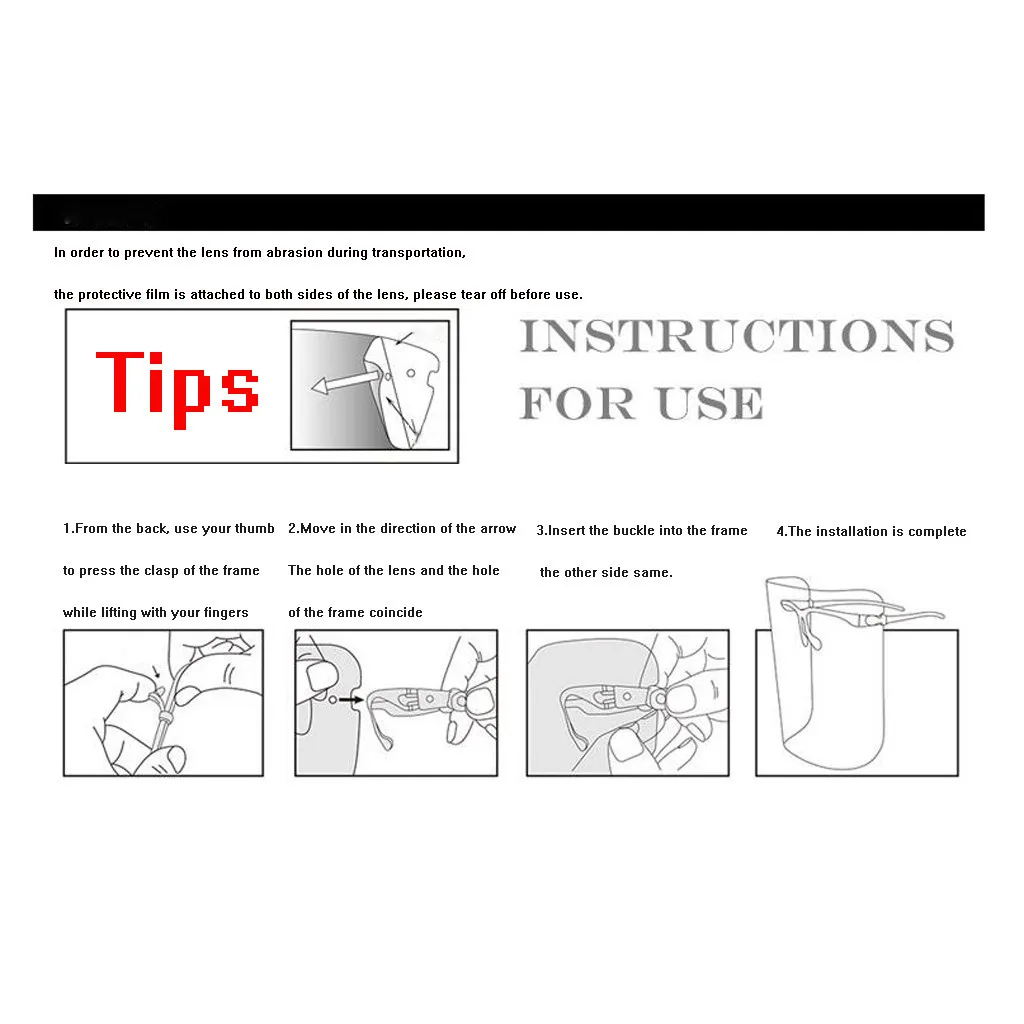 In order to prevent the lens from abrasion during transportation,

the protective film is attached to both sides of the lens, please tear off before use.

Tips

INSTRUCTIONS FOR USE

1.From the back, use your thumb to press the clasp of the frame while lifting with your fingers

2.Move in the direction of the arrow The hole of the lens and the hole of the frame coincide

3.Insert the buckle into the frame the other side same.

4.The installation is complete