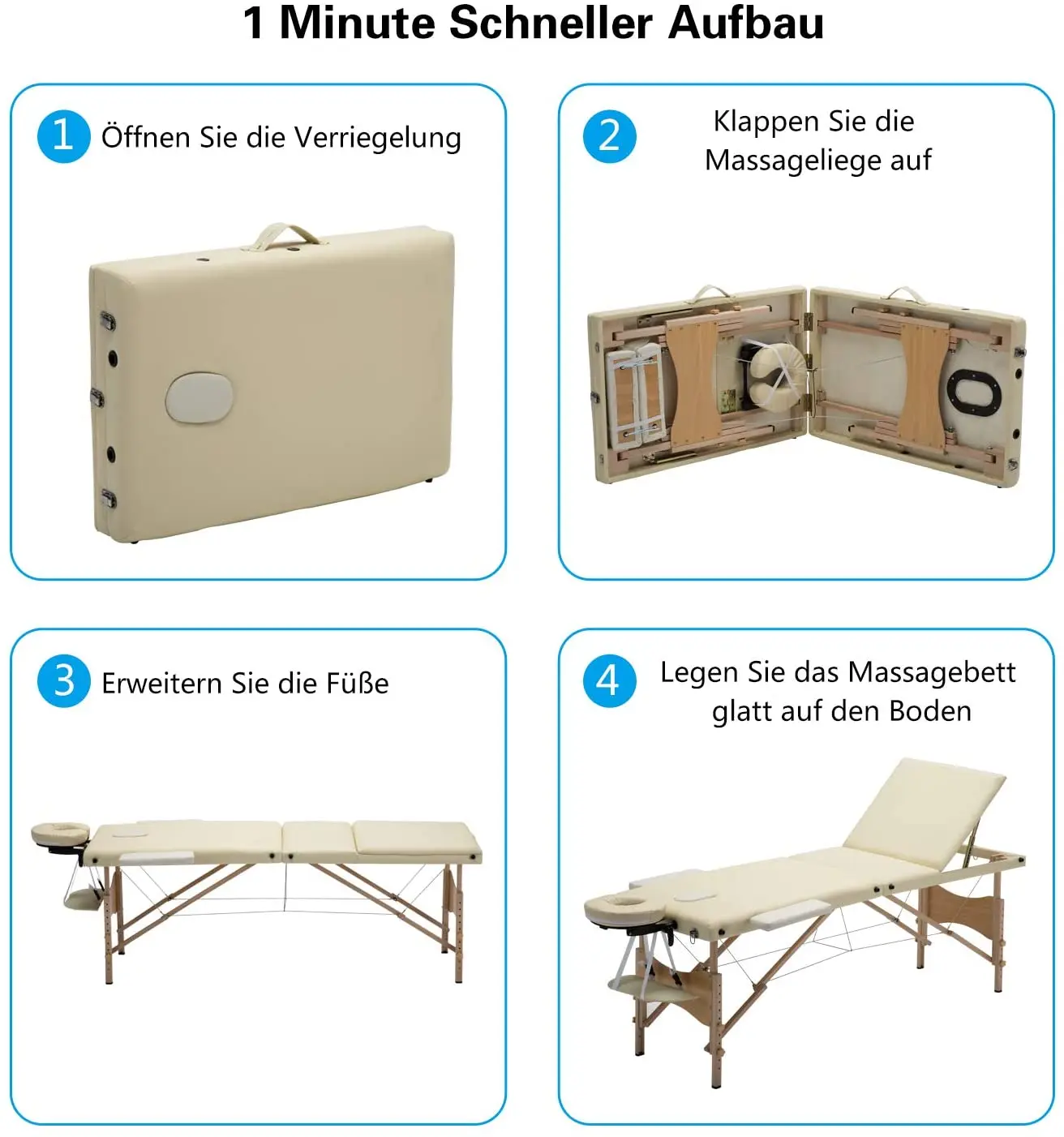 1 Minute Schneller Aufbau

1 Öffnen Sie die Verriegelung

2 Klappen Sie die Massageliege auf

3 Erweitern Sie die Füße

4 Legen Sie das Massagebett glatt auf den Boden