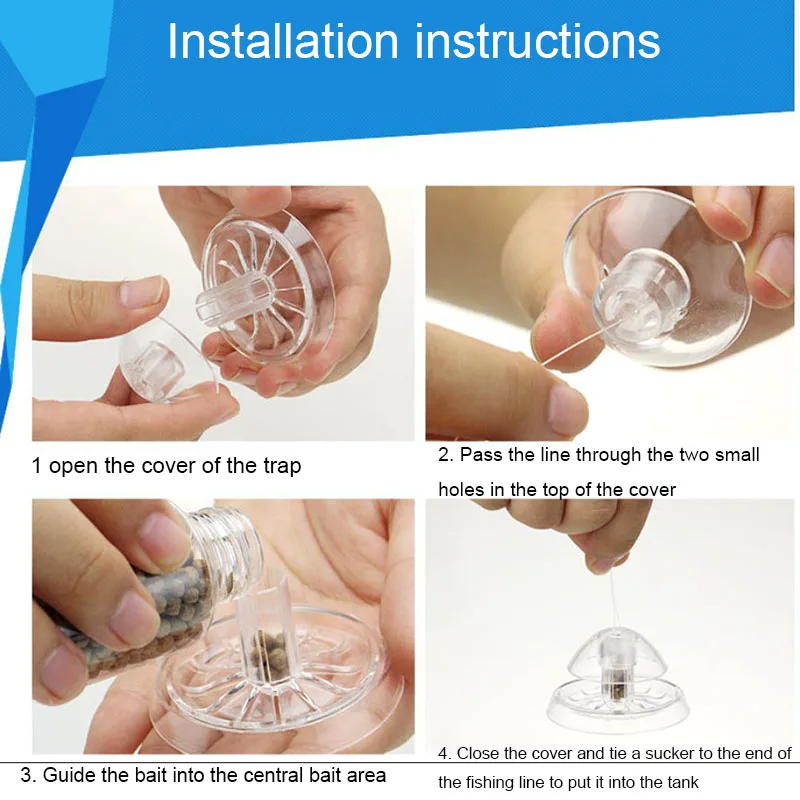 Installation instructions

1 open the cover of the trap

2. Pass the line through the two small holes in the top of the cover

3. Guide the bait into the central bait area

4. Close the cover and tie a sucker to the end of the fishing line to put it into the tank