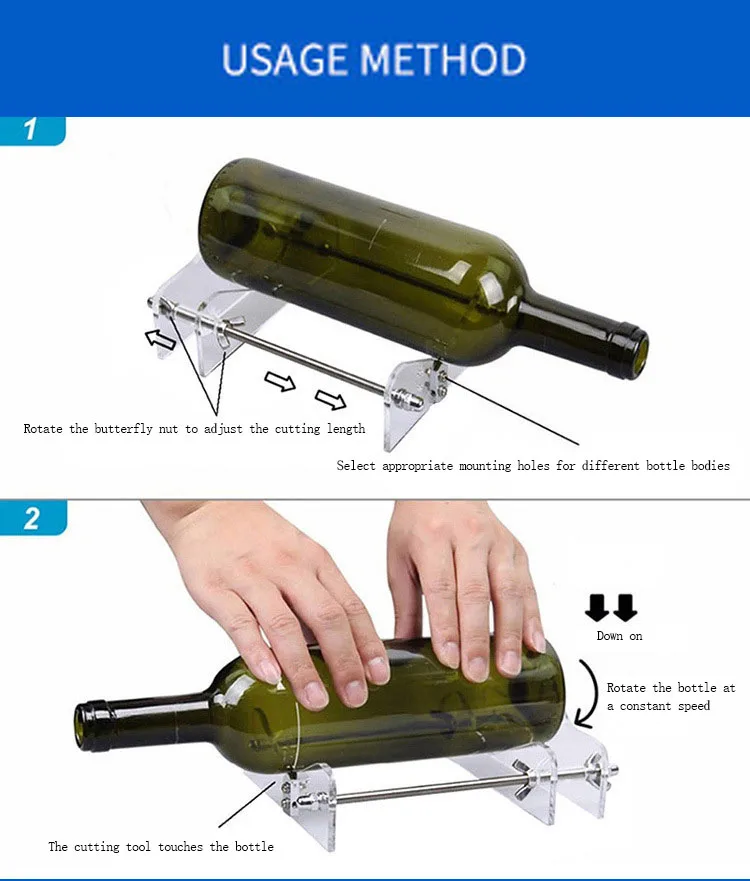 USAGE METHOD

1

Rotate the butterfly nut to adjust the cutting length

Select appropriate mounting holes for different bottle bodies

2

Down on

Rotate the bottle at a constant speed

The cutting tool touches the bottle