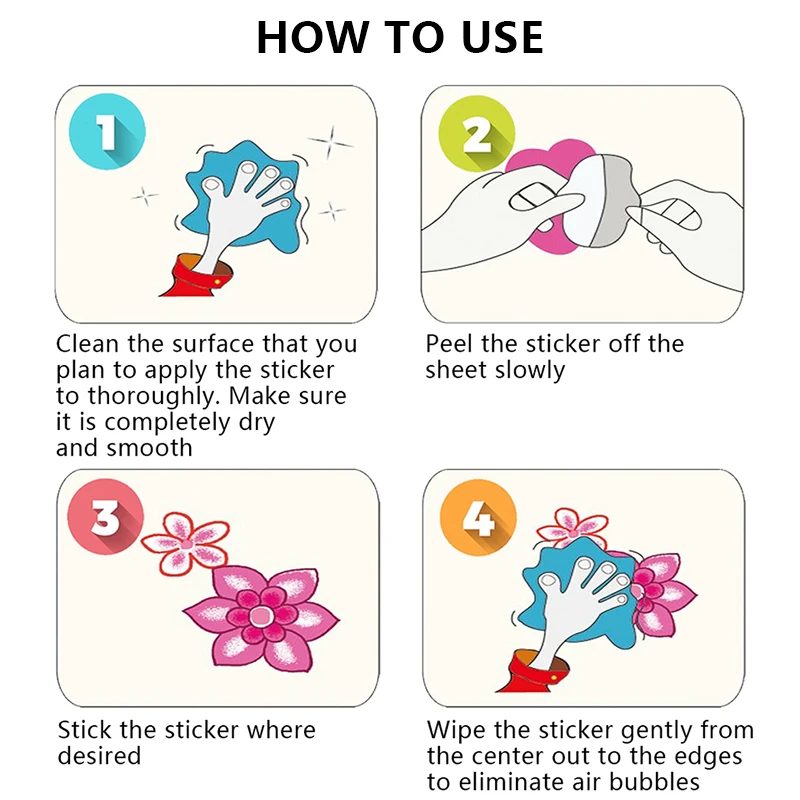 HOW TO USE

1

Clean the surface that you plan to apply the sticker to thoroughly. Make sure it is completely dry and smooth

2

Peel the sticker off the sheet slowly

3

Stick the sticker where desired

4

Wipe the sticker gently from the center out to the edges to eliminate air bubbles