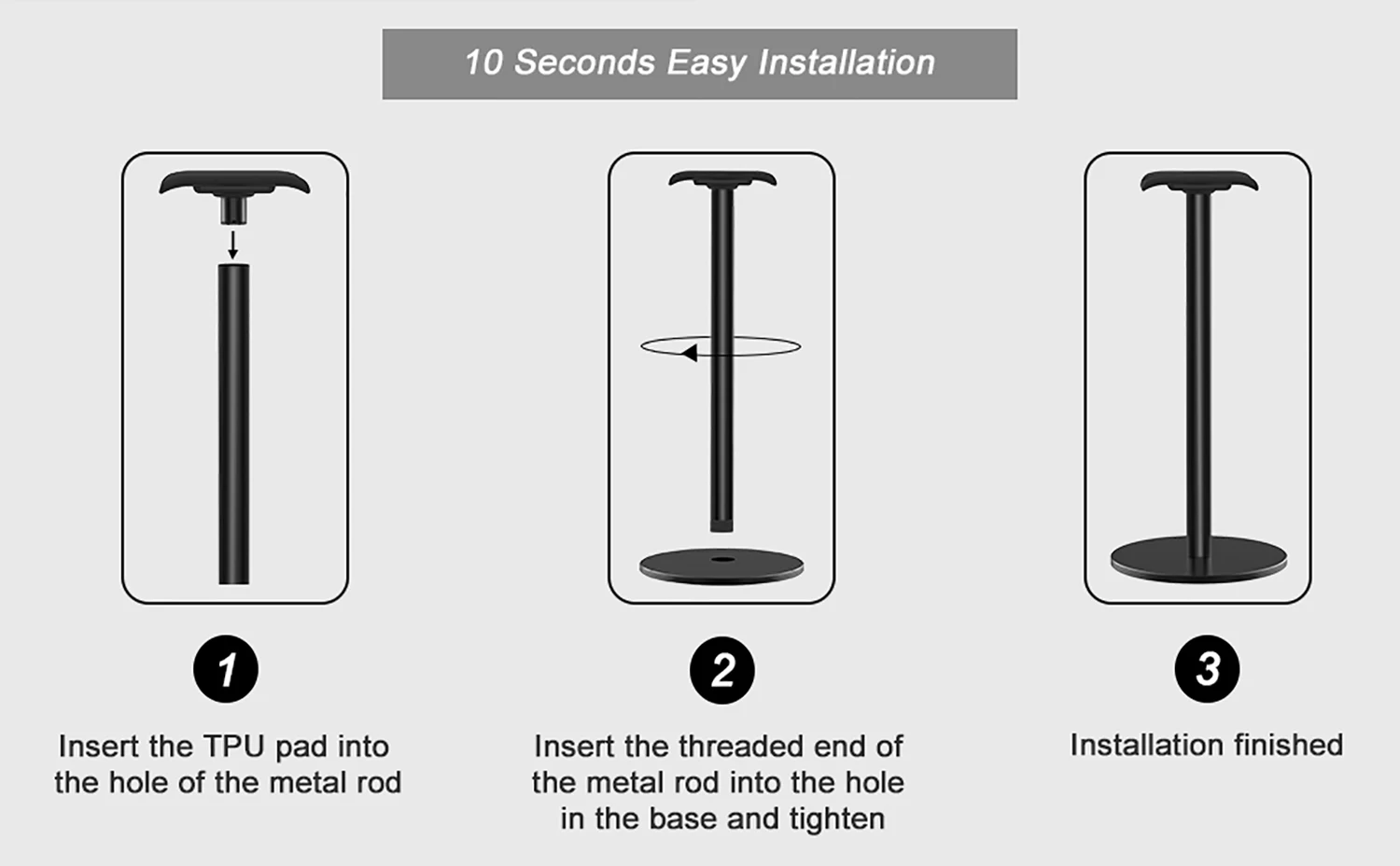 10 Seconds Easy Installation

1

Insert the TPU pad into the hole of the metal rod

2

Insert the threaded end of the metal rod into the hole in the base and tighten

3

Installation finished