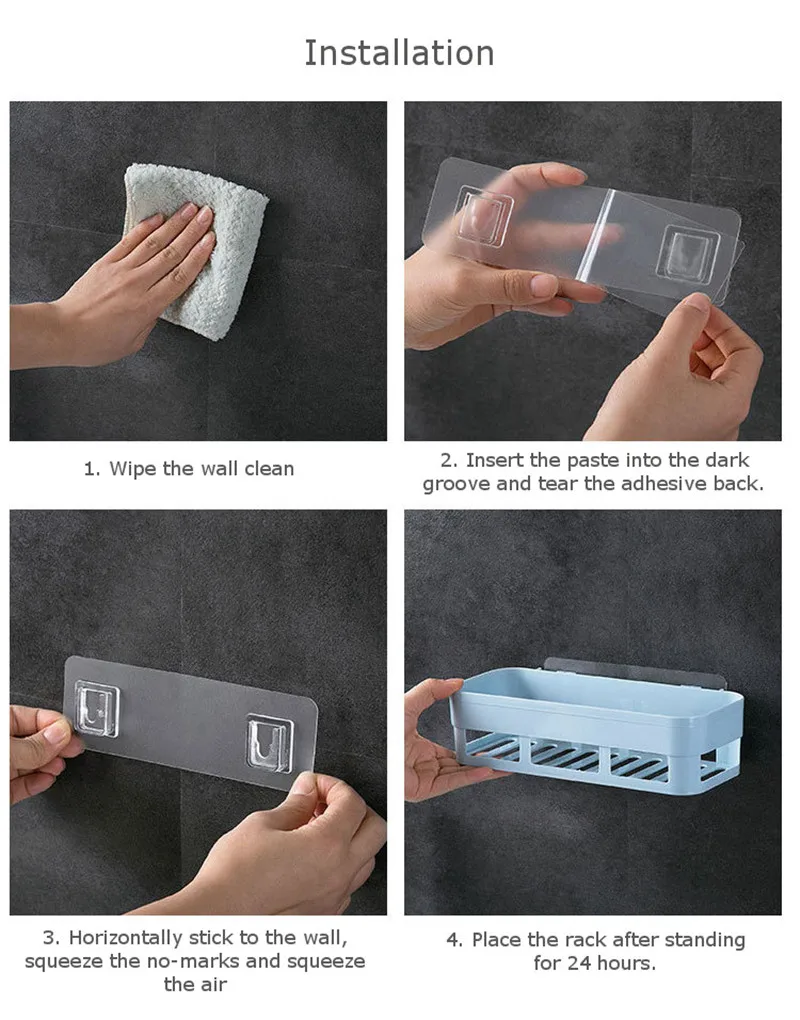 Installation

1. Wipe the wall clean

2. Insert the paste into the dark groove and tear the adhesive back.

3. Horizontally stick to the wall, squeeze the no-marks and squeeze the air

4. Place the rack after standing for 24 hours.