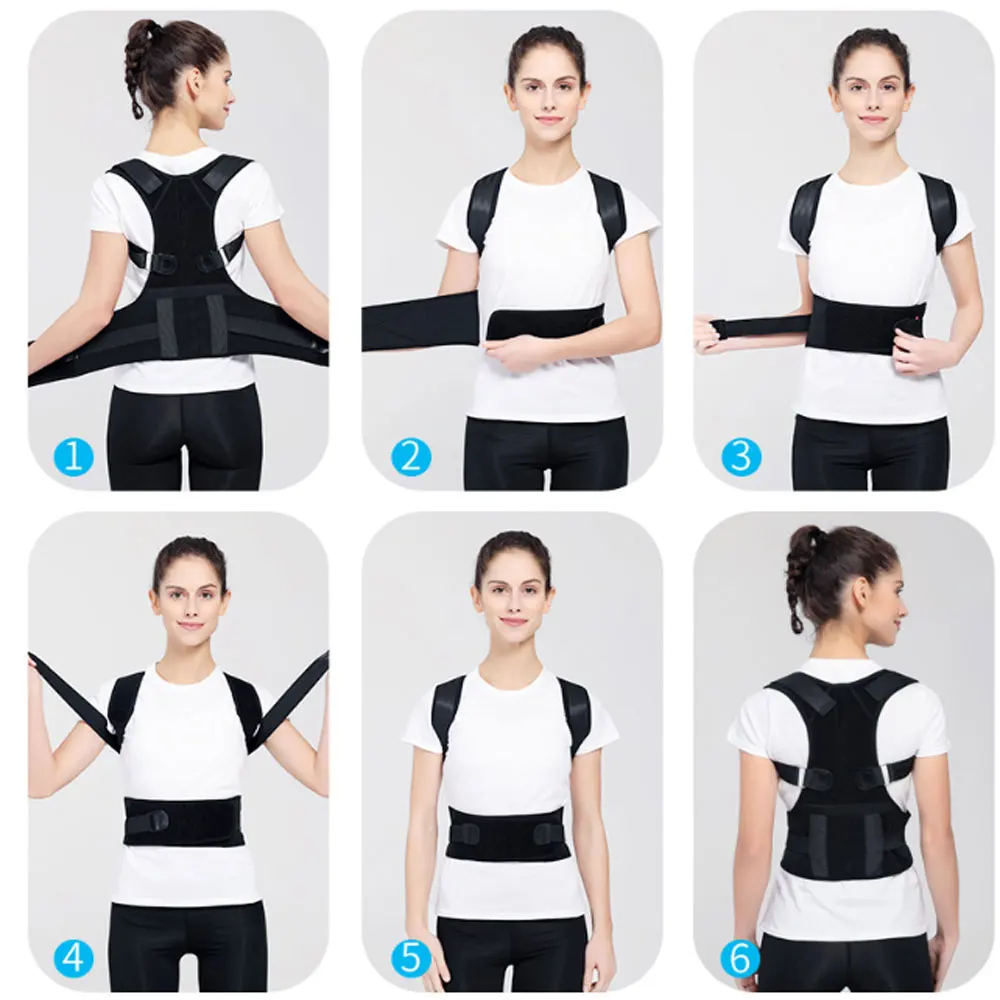 1
2
3
4
5
6