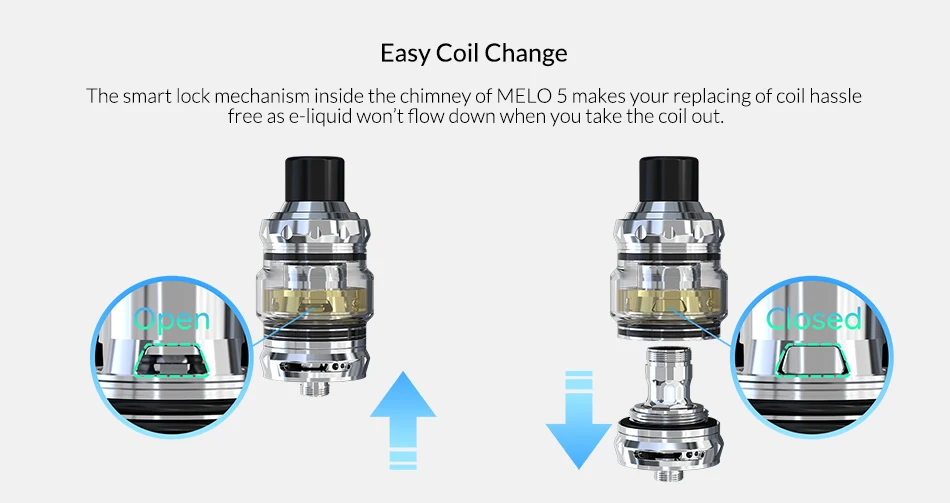 Easy Coil Change

The smart lock mechanism inside the chimney of MELO 5 makes your replacing of coil hassle free as e-liquid won't flow down when you take the coil out.

Open

Closed