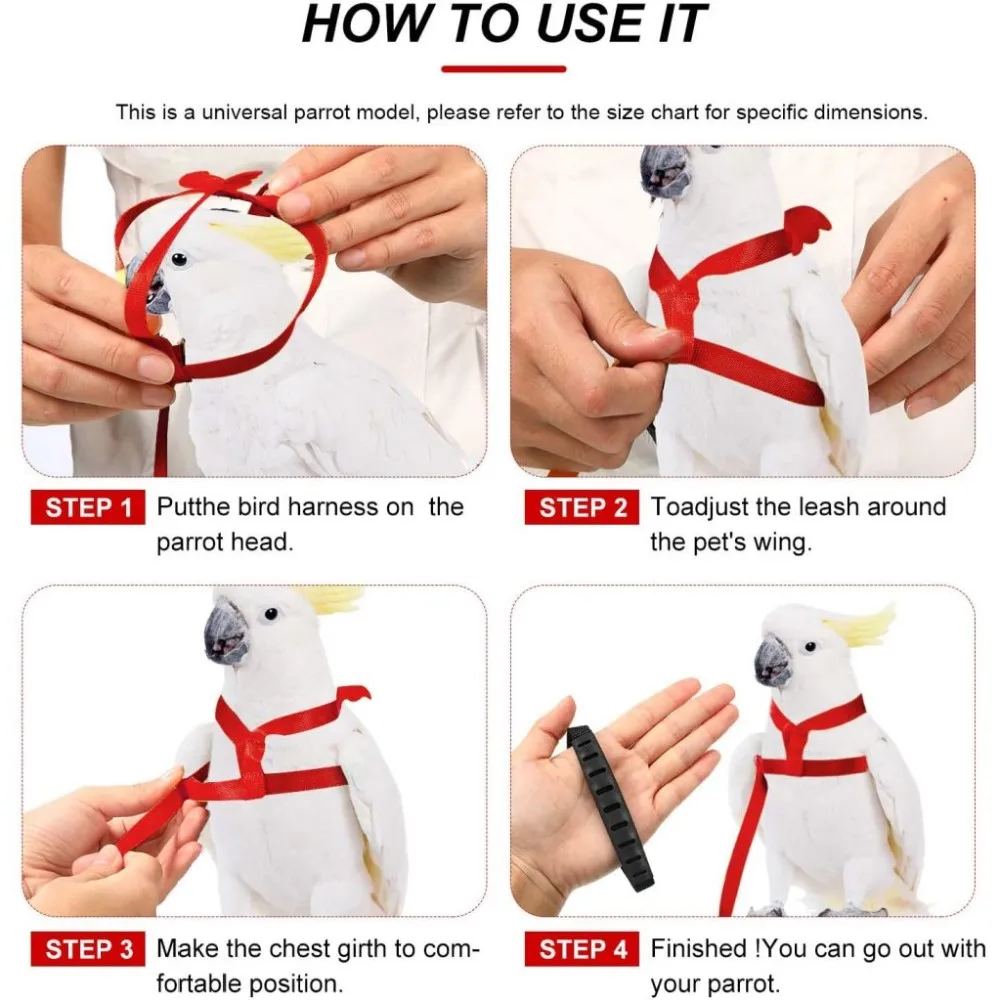 HOW TO USE IT

This is a universal parrot model, please refer to the size chart for specific dimensions.

STEP 1 Putthe bird harness on the parrot head.

STEP 2 Toadjust the leash around the pet's wing.

STEP 3 Make the chest girth to comfortable position.

STEP 4 Finished !You can go out with your parrot.