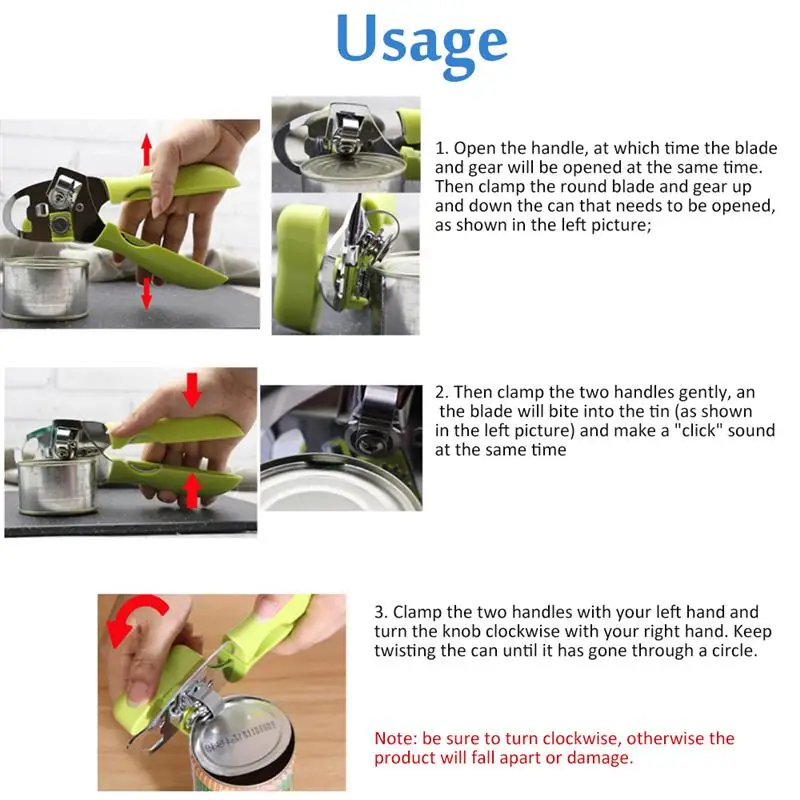 Usage

1. Open the handle, at which time the blade and gear will be opened at the same time. Then clamp the round blade and gear up and down the can that needs to be opened, as shown in the left picture;

2. Then clamp the two handles gently, an the blade will bite into the tin (as shown in the left picture) and make a "click" sound at the same time

3. Clamp the two handles with your left hand and turn the knob clockwise with your right hand. Keep twisting the can until it has gone through a circle.

Note: be sure to turn clockwise, otherwise the product will fall apart or damage.