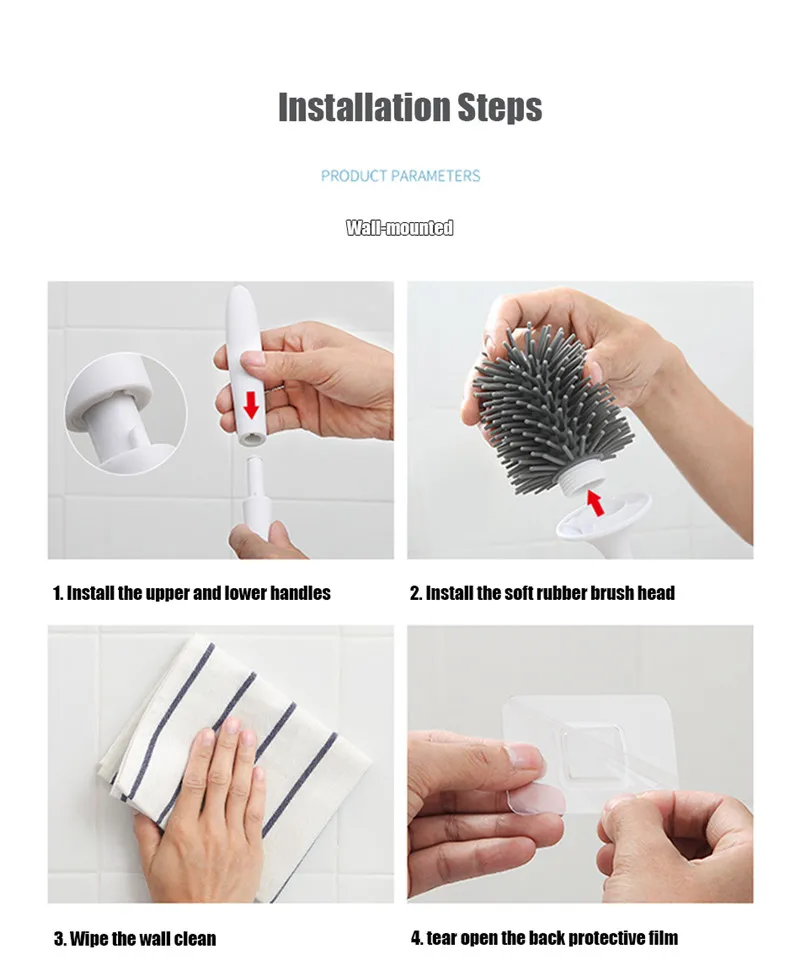 Installation Steps

PRODUCT PARAMETERS

Wall-mounted

1. Install the upper and lower handles

2. Install the soft rubber brush head

3. Wipe the wall clean

4. tear open the back protective film