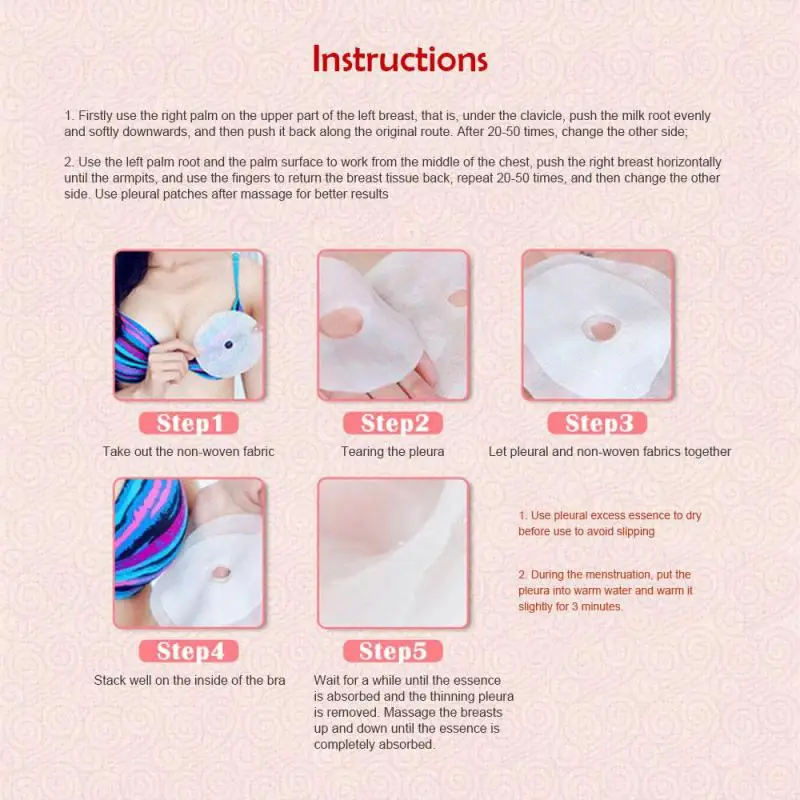 Instructions

1. Firstly use the right palm on the upper part of the left breast, that is, under the clavicle, push the milk root evenly and softly downwards, and then push it back along the original route. After 20-50 times, change the other side;

2. Use the left palm root and the palm surface to work from the middle of the chest, push the right breast horizontally until the armpits, and use the fingers to return the breast tissue back, repeat 20-50 times, and then change the other side. Use pleural patches after massage for better results

Step1
Take out the non-woven fabric

Step2
Tearing the pleura

Step3
Let pleural and non-woven fabrics together

Step4
Stack well on the inside of the bra

Step5
Wait for a while until the essence is absorbed and the thinning pleura is removed. Massage the breasts up and down until the essence is completely absorbed.

1. Use pleural excess essence to dry before use to avoid slipping

2. During the menstruation, put the pleura into warm water and warm it slightly for 3 minutes.