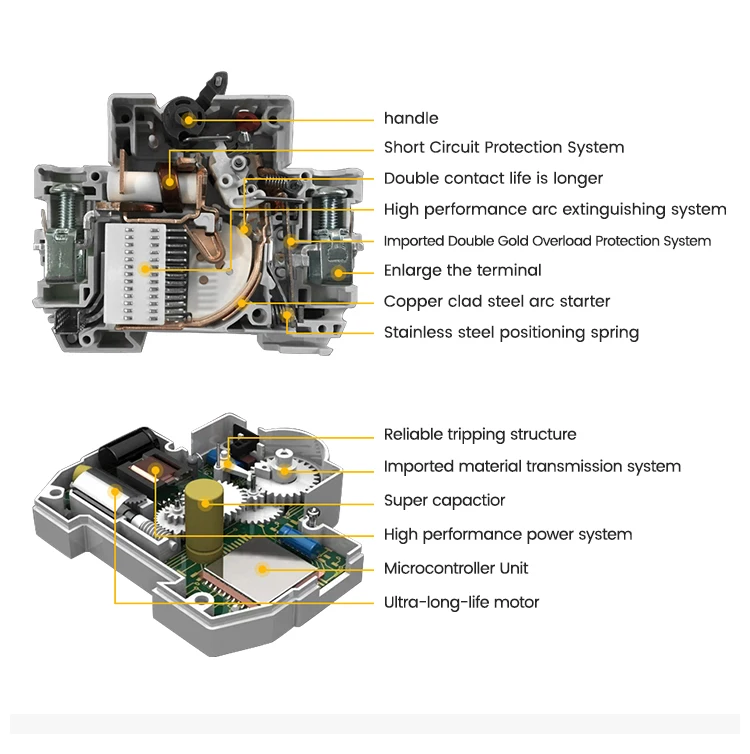 handle
Short Circuit Protection System
Double contact life is longer
High performance arc extinguishing system
Imported Double Gold Overload Protection System
Enlarge the terminal
Copper clad steel arc starter
Stainless steel positioning spring

Reliable tripping structure
Imported material transmission system
Super capactior
High performance power system
Microcontroller Unit
Ultra-long-life motor